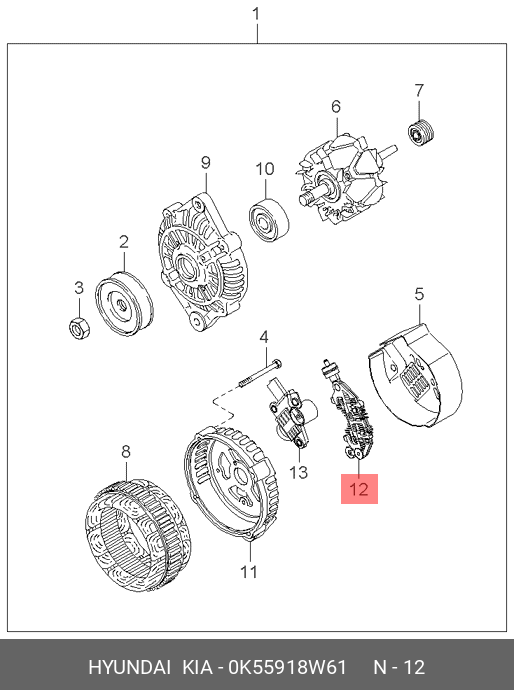 1
7
6
9
10
2
3
5
4
13
12
8
11

HYUNDAI KIA - 0K55918W61 N - 12