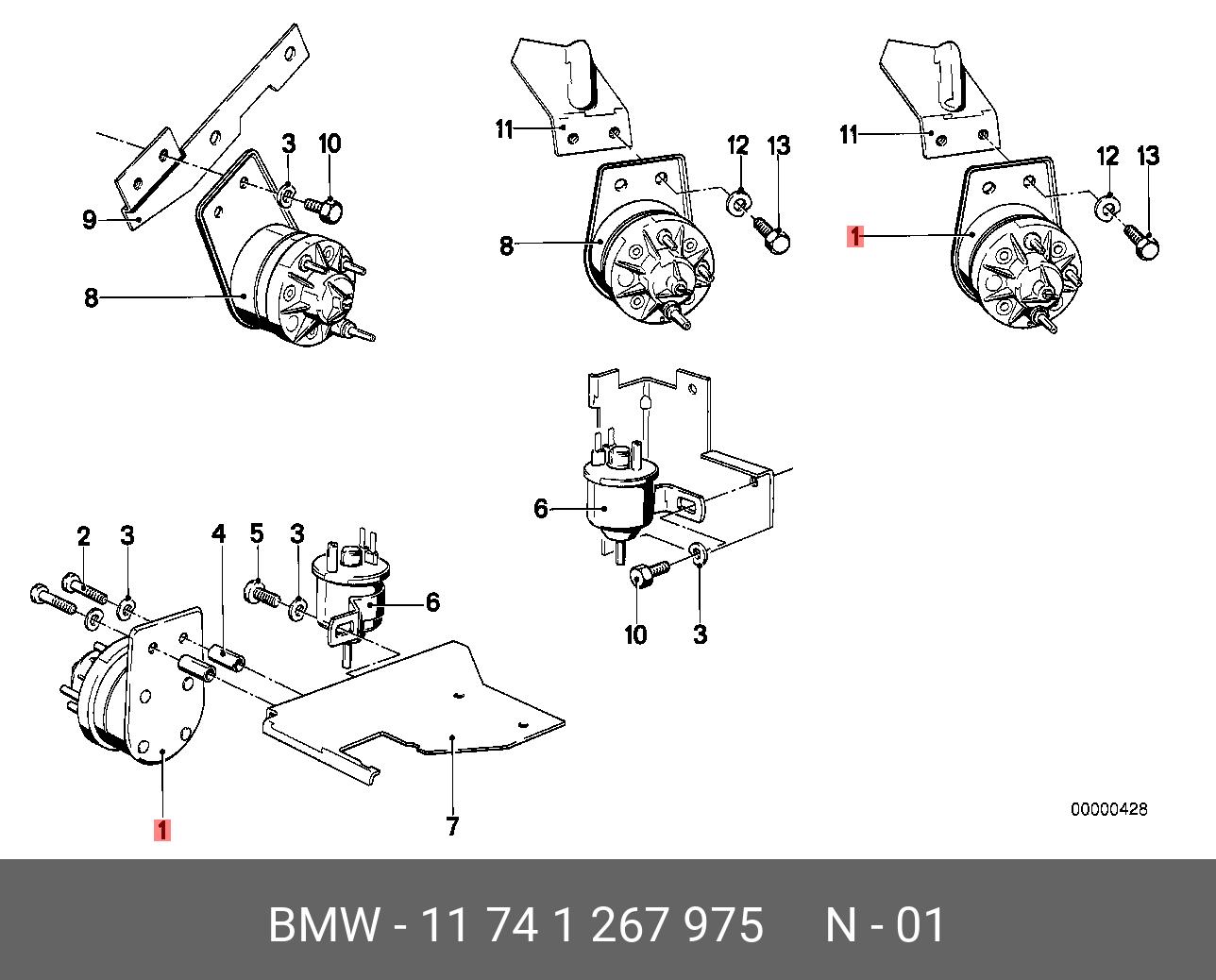 3
10
9
8
11
12
13
8
11
12
13
1
6
10
3
2
3
4
5
3
6
1
7
00000428
BMW - 11 74 1 267 975 N - 01