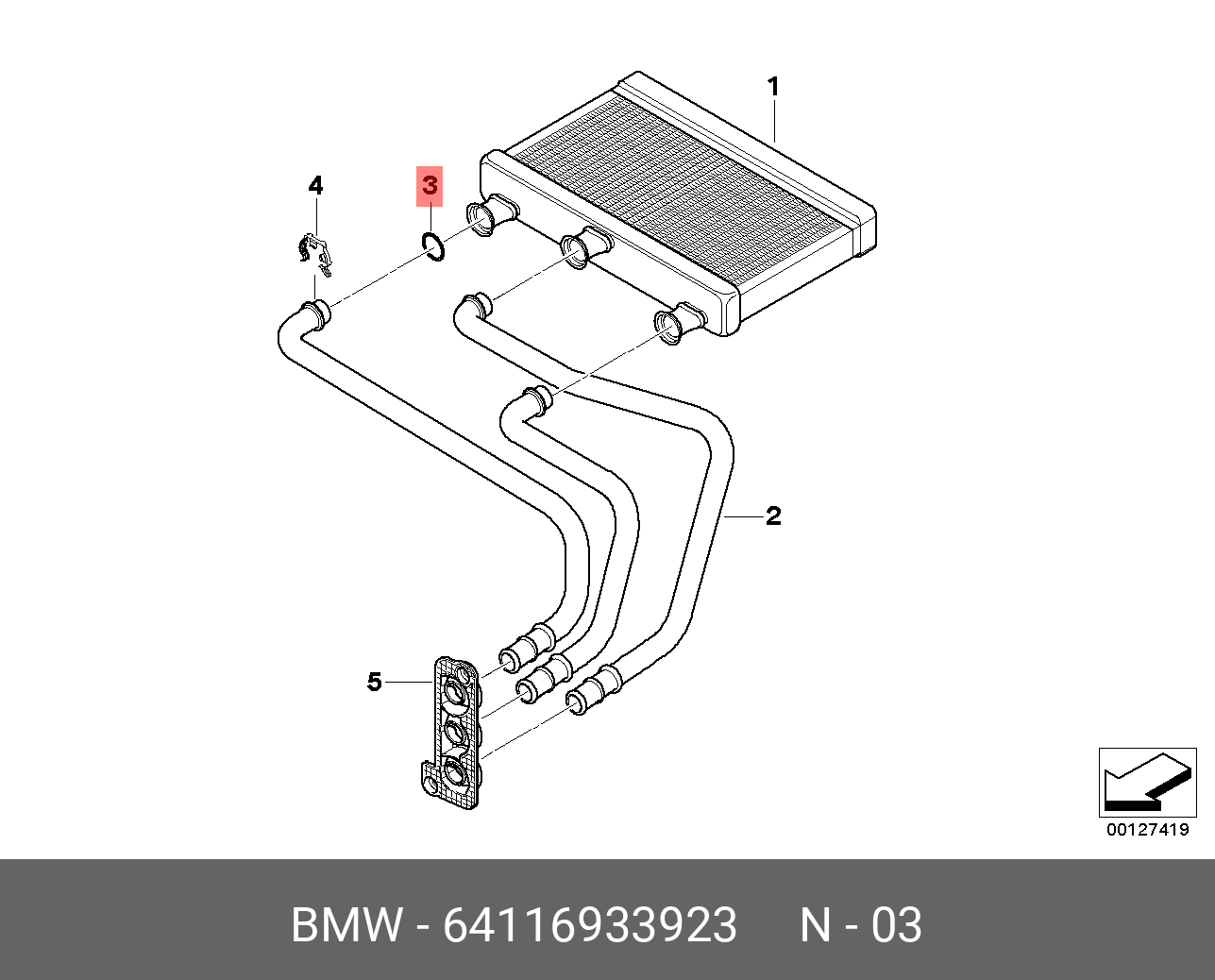 1

4

3

2

5

00127419

BMW - 64116933923 N - 03