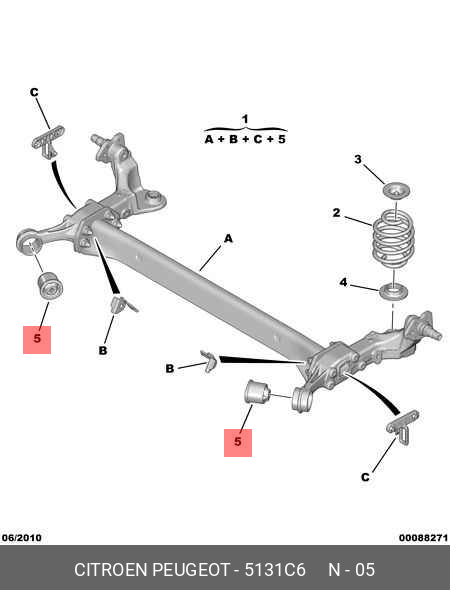 C

1
A + B + C + 5

3

2

A

4

5

B

B

5

C

06/2010

00088271

CITROEN PEUGEOT - 5131C6 N - 05