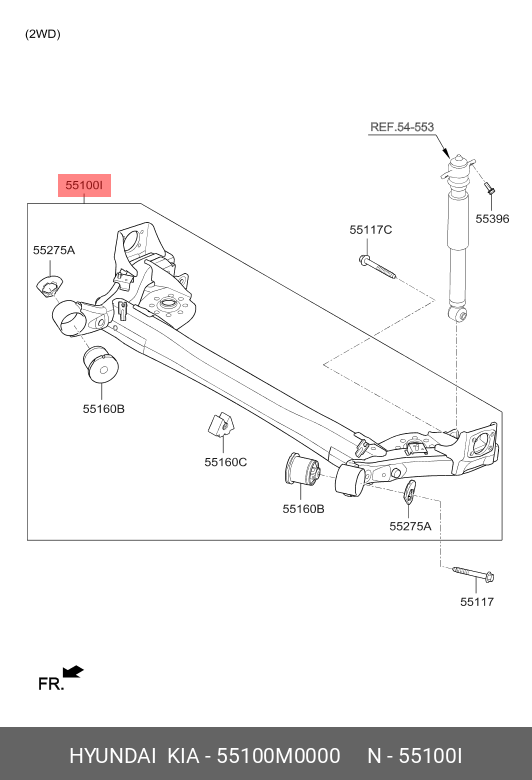 (2WD)

REF.54-553

55100I

55396

55117C

55275A

55160B

55160C

55160B

55275A

55117

FR.

HYUNDAI KIA - 55100M0000 N - 55100I