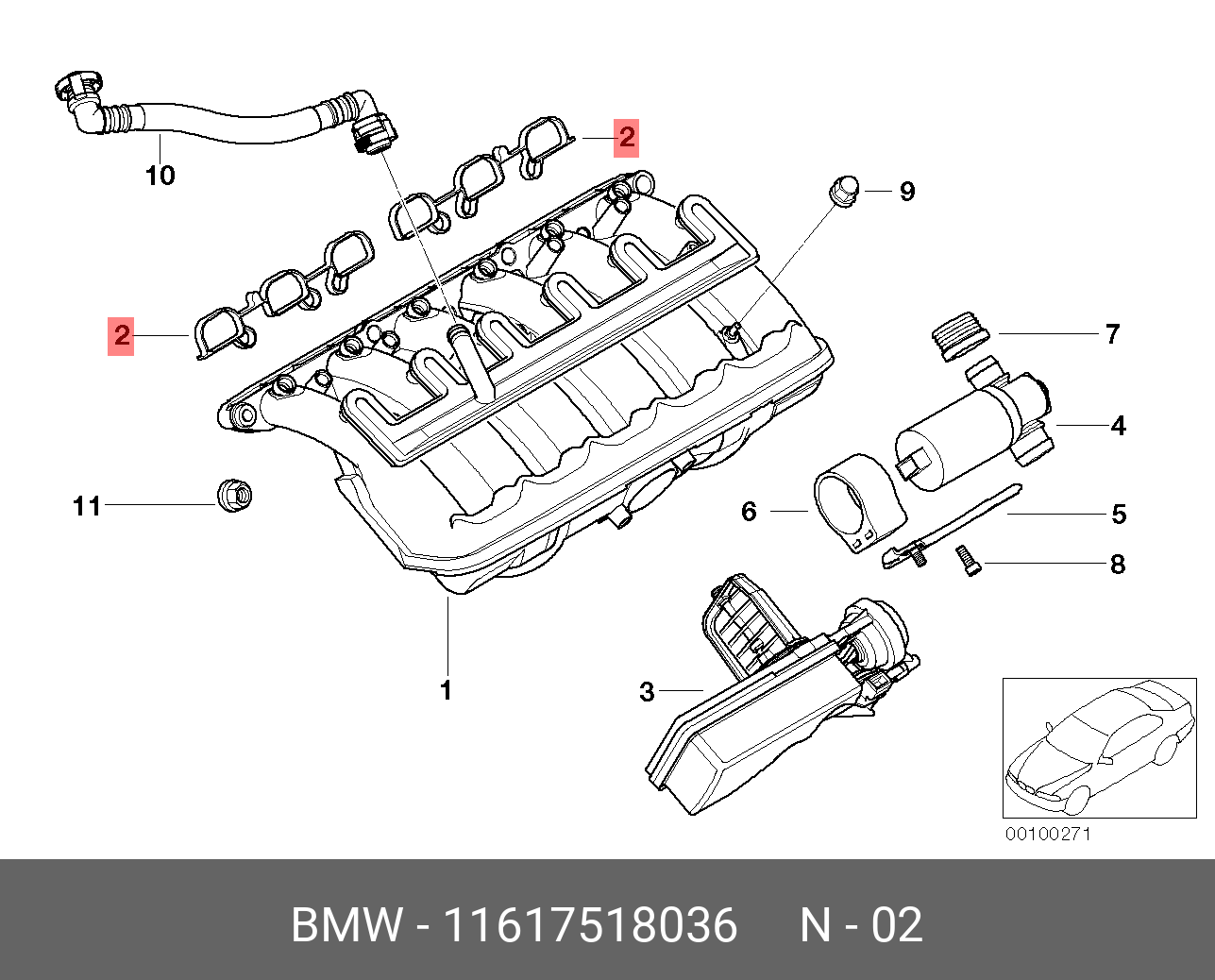 10
2
9
2
7
4
11
6
5
8
1
3
00100271

BMW - 11617518036 N - 02