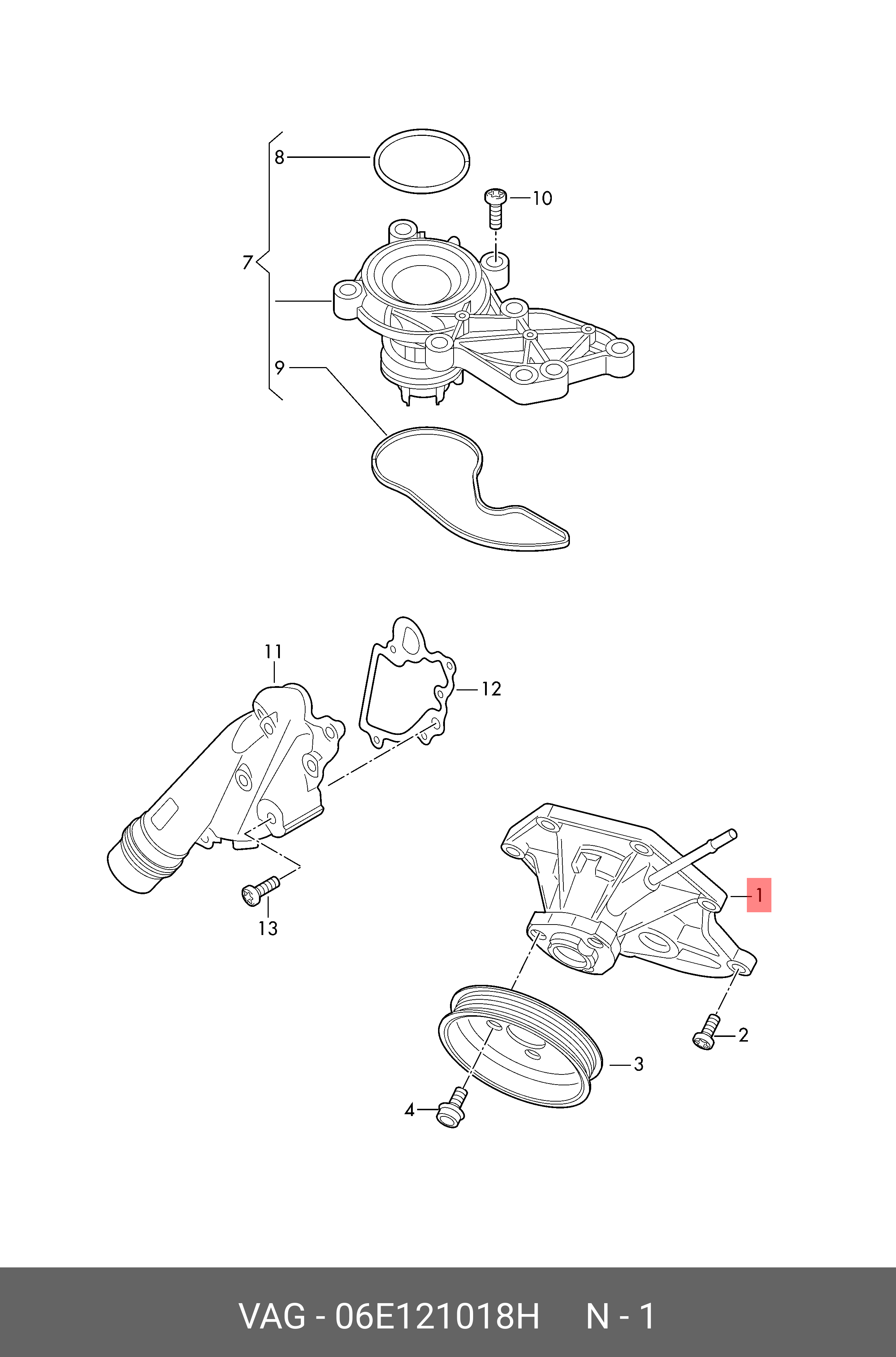 8
10
7
9
11
12
13
1
2
3
4

VAG - 06E121018H N - 1