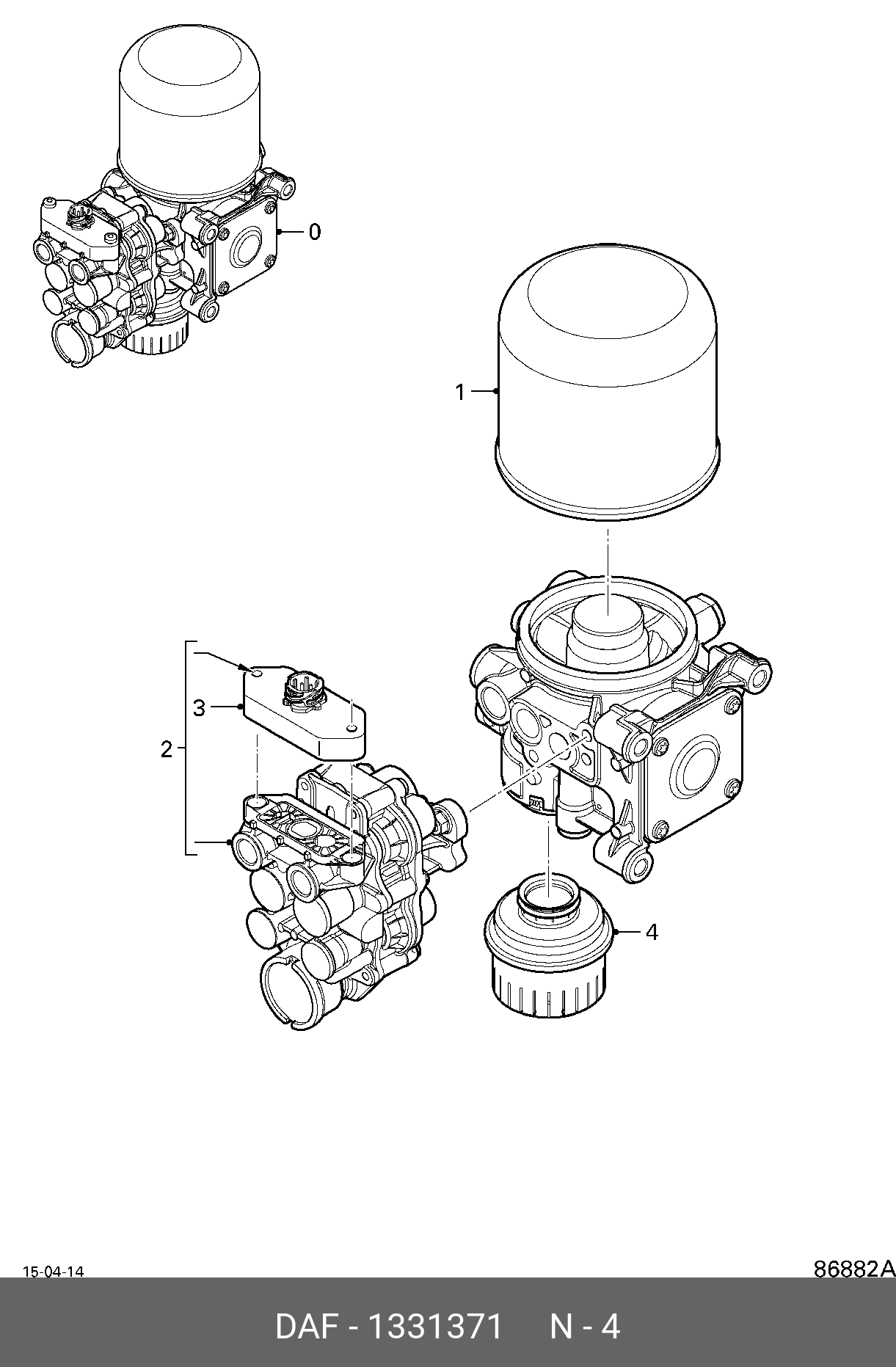 0

1

3

2

4

15-04-14

86882A

DAF - 1331371 N - 4