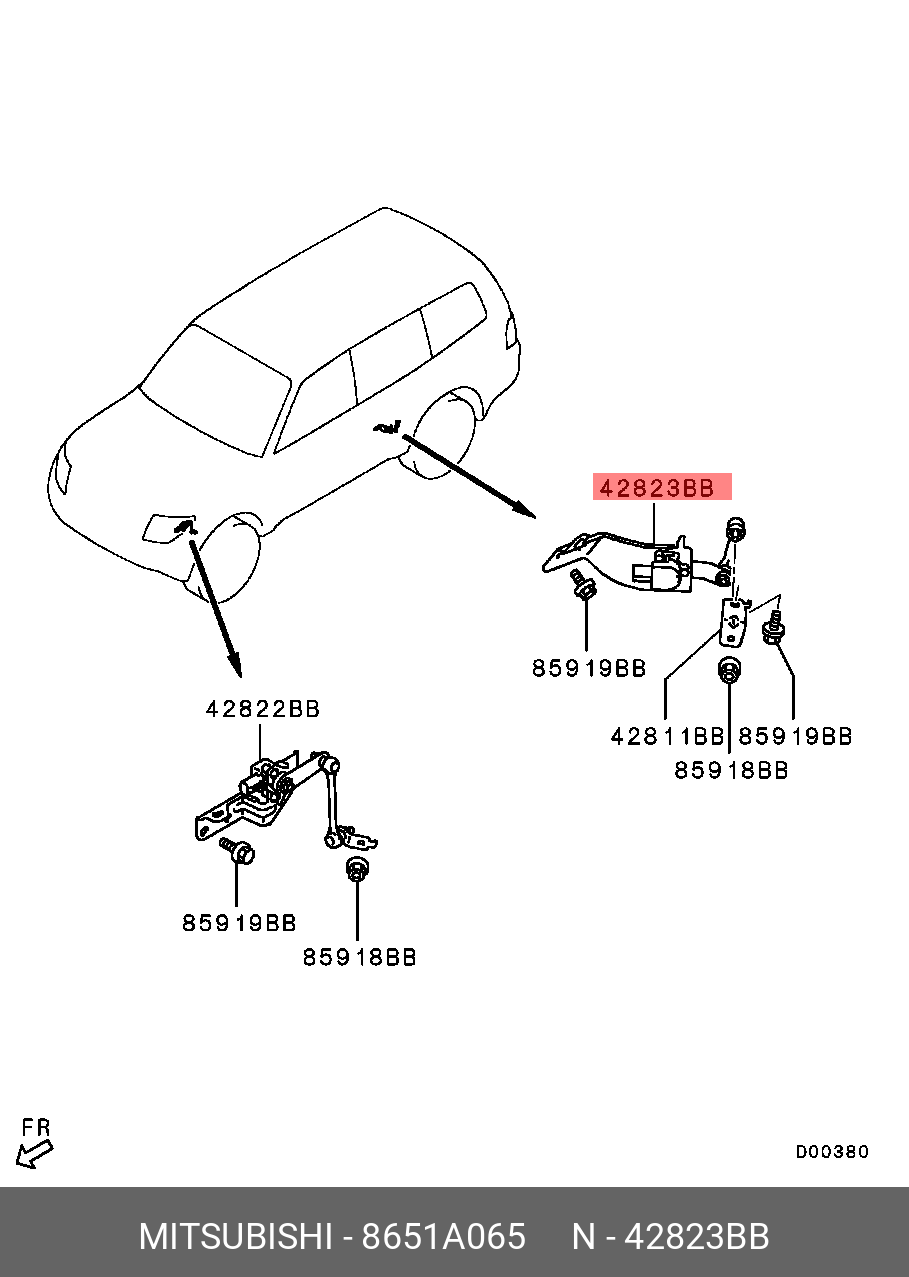 42823BB

85919BB

42811BB 85919BB

85918BB

42822BB

85919BB

85918BB

FR

D00380

MITSUBISHI - 8651A065 N - 42823BB