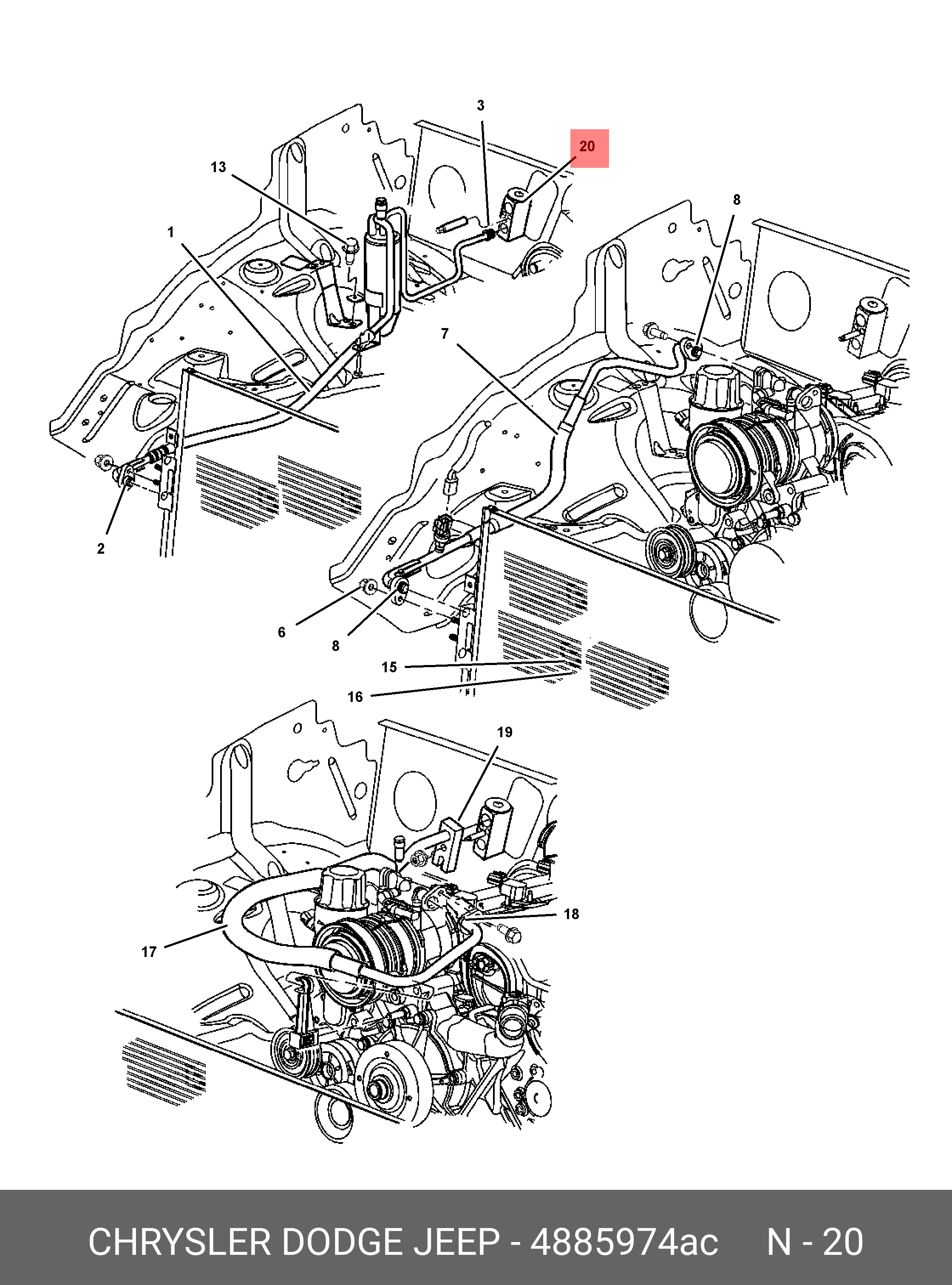 3
20
13
1
8
7
2
6
8
15
16
19
18
17

CHRYSLER DODGE JEEP - 4885974ac N - 20