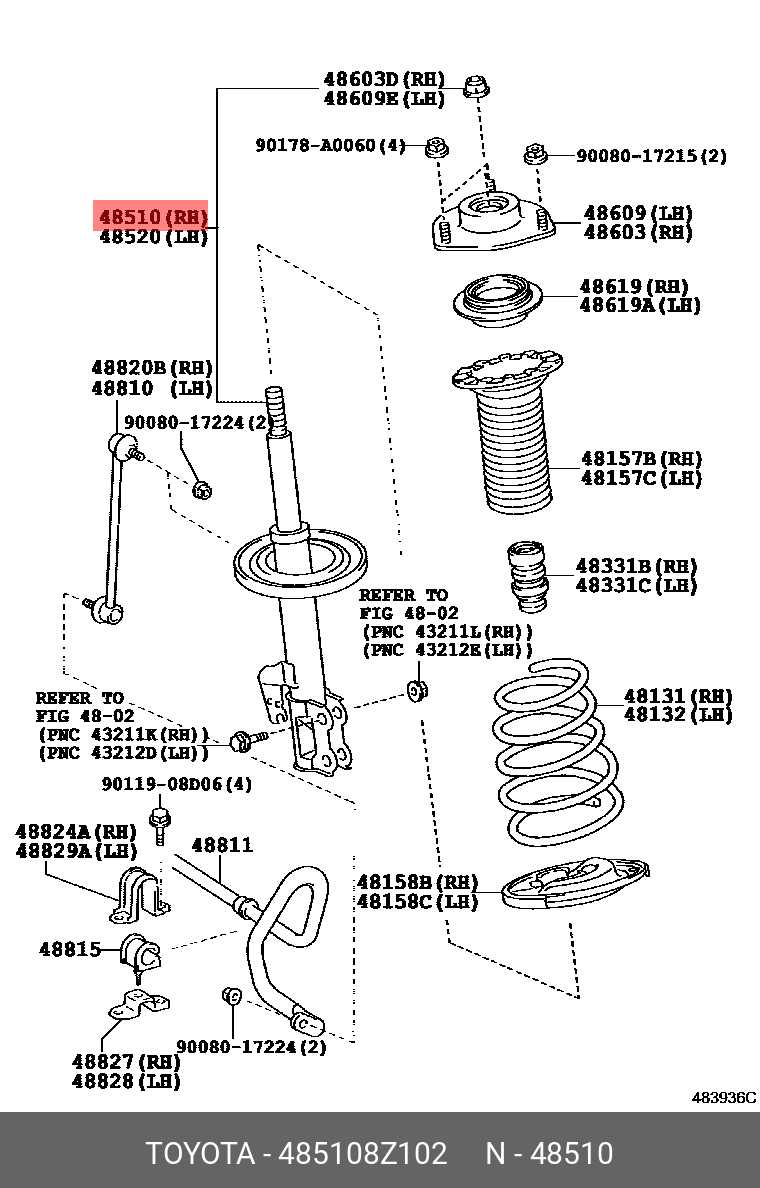 48603D(RH)
48609E(LH)

90178-A0060(4)

90080-17215(2)

48510(RH)
48520(LH)

48609(LH)
48603(RH)

48619(RH)
48619A(LH)

48820B(RH)
48810 (LH)

90080-17224(2)

48157B(RH)
48157C(LH)

48331B(RH)
48331C(LH)

REFER TO
FIG 48-02
(PNC 43211L(RH))
(PNC 43212E(LH))

REFER TO
FIG 48-02
(PNC 43211K(RH))
(PNC 43212D(LH))

48131(RH)
48132(LH)

90119-08D06(4)

48824A(RH)
48829A(LH)

48811

48158B(RH)
48158C(LH)

48815

90080-17224(2)

48827(RH)
48828(LH)

483936C

TOYOTA - 485108Z102 N - 48510