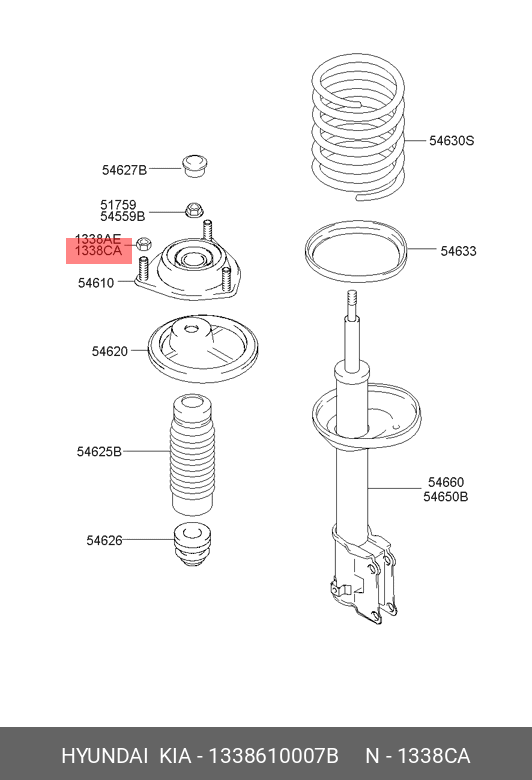 54627B

51759
54559B

1338AE
1338CA

54610

54620

54625B

54626

54630S

54633

54660
54650B

HYUNDAI KIA - 1338610007B N - 1338CA