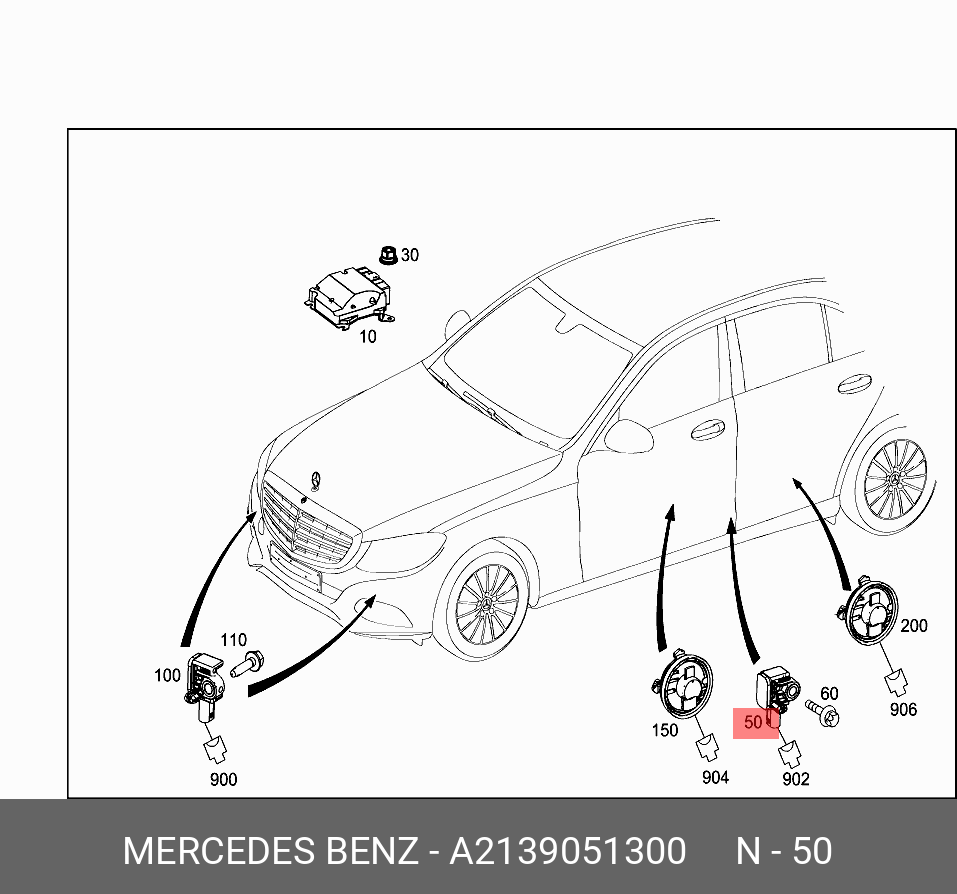 30
10
110
100
900
150
904
50
60
902
200
906

MERCEDES BENZ - A2139051300 N - 50