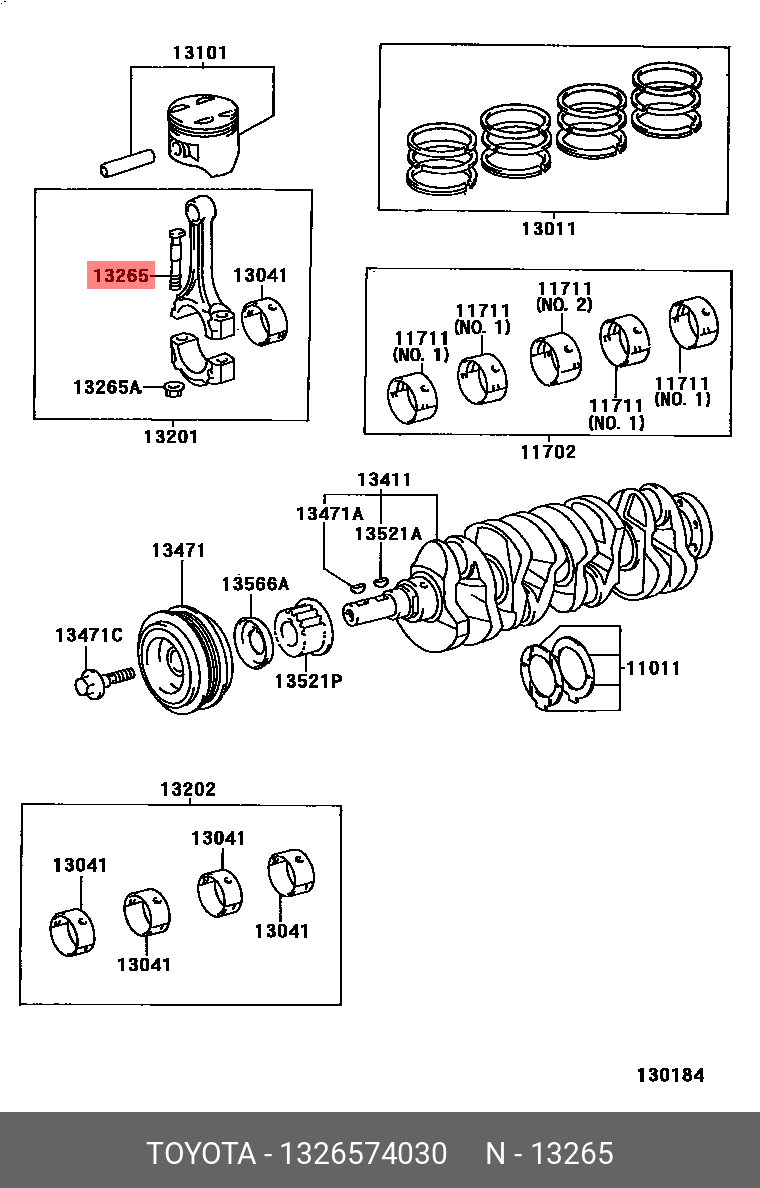 13101

13011

13265

13041

13265A

13201

11711 (NO. 1)

11711 (NO. 1)

11711 (NO. 2)

11711 (NO. 1)

11711 (NO. 1)

11702

13411

13471A

13521A

13471

13566A

13471C

13521P

11011

13202

13041

13041

13041

13041

130184

TOYOTA - 1326574030 N - 13265