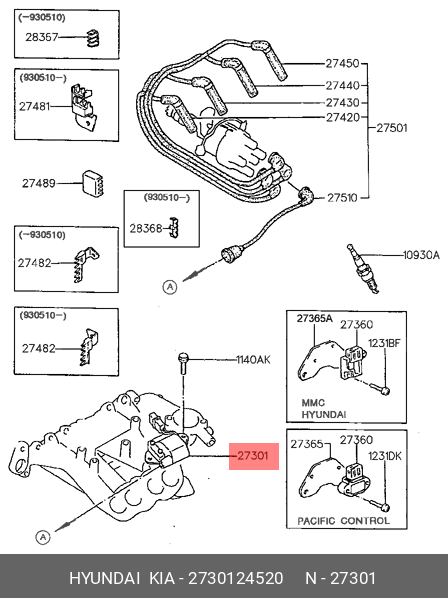 (−930510)
28357

(930510−)
27481

27489

(930510−)
28368

(−930510)
27482

(930510−)
27482

27450
27440
27430
27420
27501
27510

10930A

A

1140AK

27301

A

27365A
27360
1231BF
MMC
HYUNDAI

27365
27360
1231DK
PACIFIC CONTROL

HYUNDAI KIA - 2730124520 N - 27301