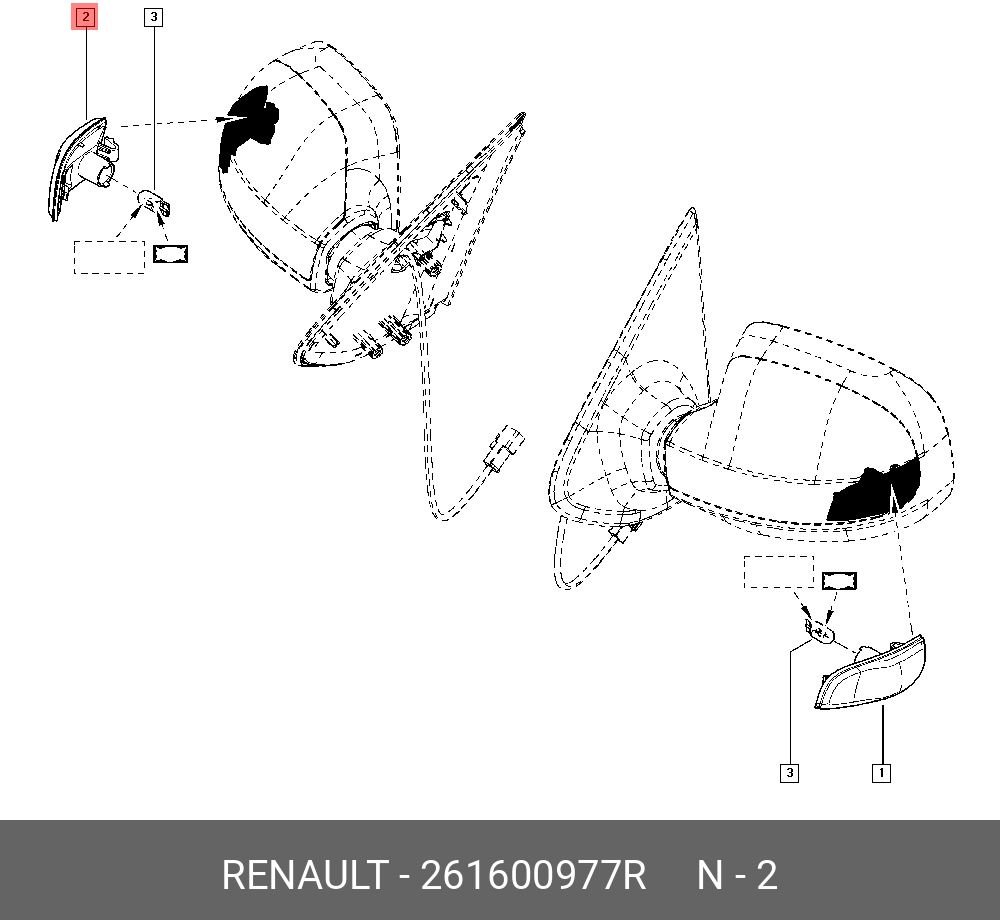 2
3
3
1
RENAULT - 261600977R N - 2