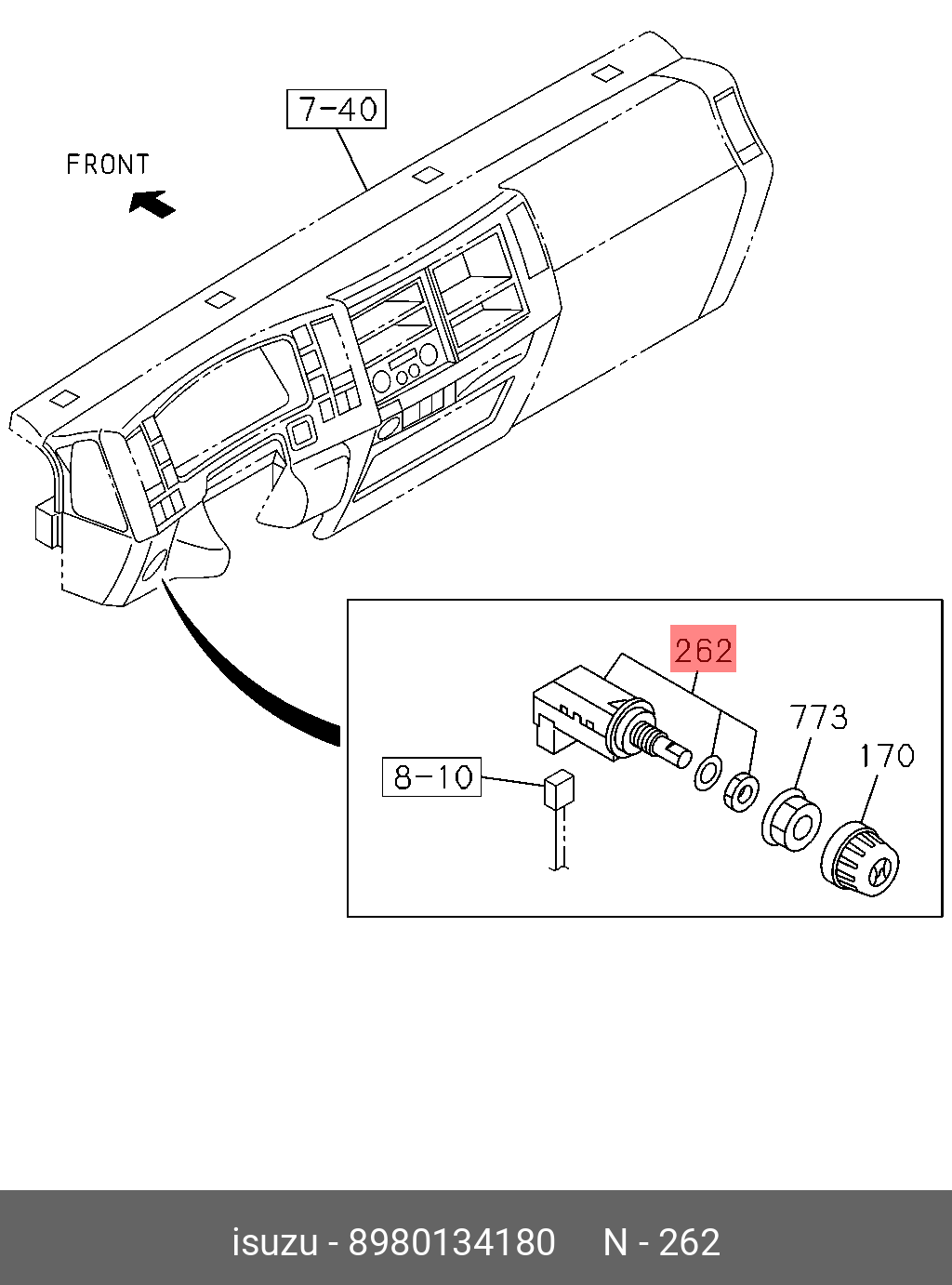 7-40

FRONT

262

773

170

8-10

isuzu - 8980134180 N - 262