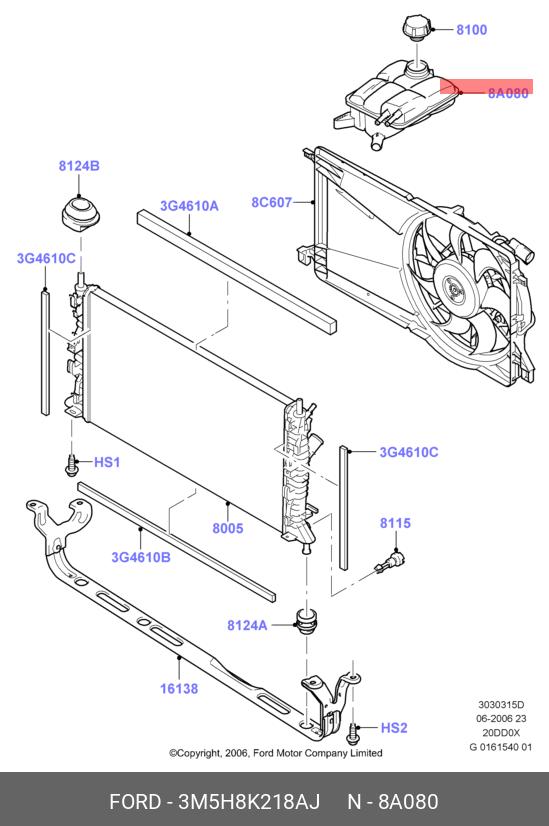 8100

8A080

8124B

3G4610A

8C607

3G4610C

HS1

3G4610C

8005

8115

3G4610B

8124A

16138

HS2

3030315D
06-2006 23
20DD0X
G 0161540 01

©Copyright, 2006, Ford Motor Company Limited

FORD - 3M5H8K218AJ N - 8A080