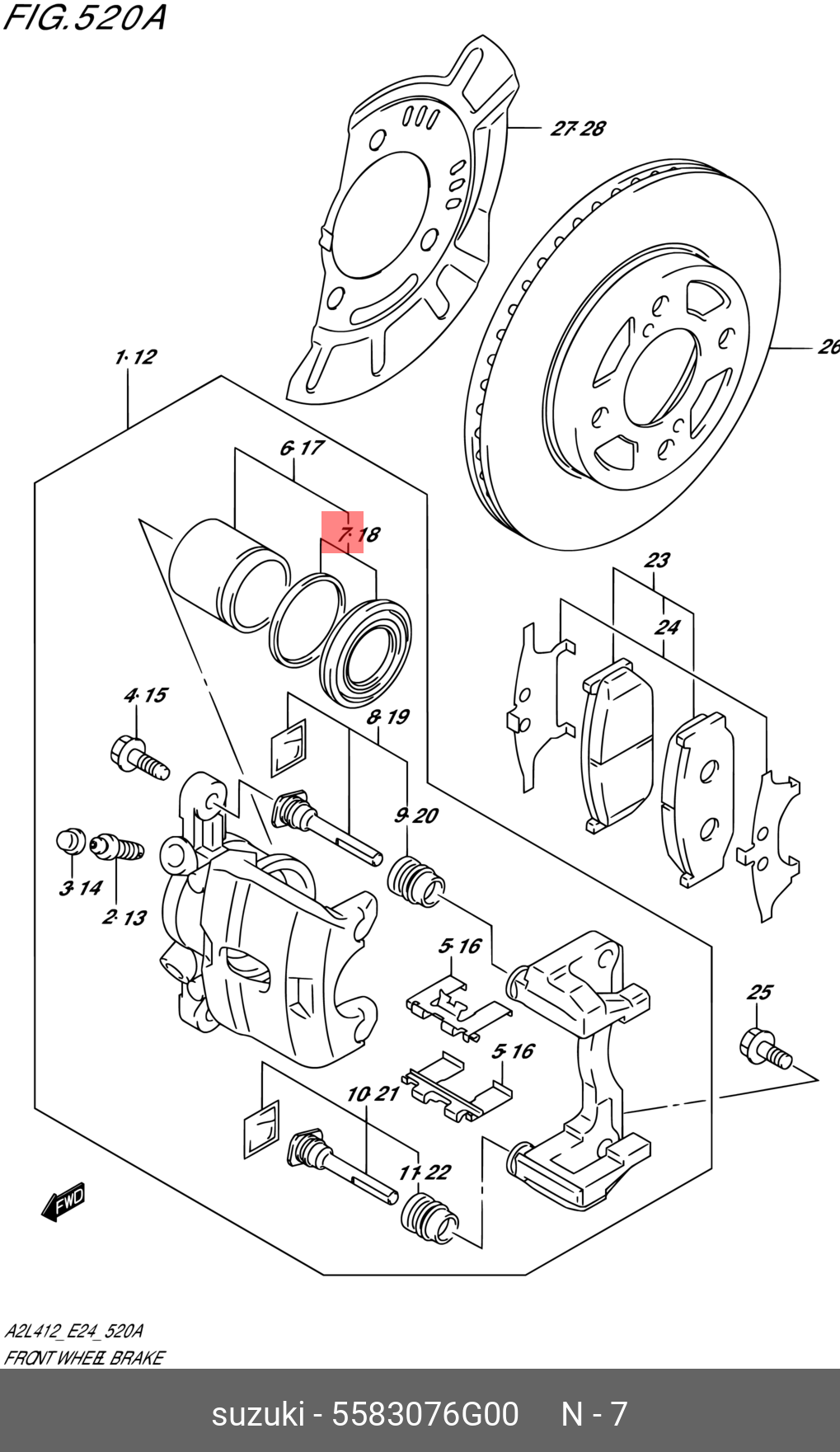 FIG.520A

27·28

26

1·12

6·17

7·18

23

24

4·15

8·19

9·20

3·14

2·13

5·16

25

5·16

10·21

11·22

FWD

A2L412_E24_520A
FRONT WHEEL BRAKE

suzuki - 5583076G00 N - 7