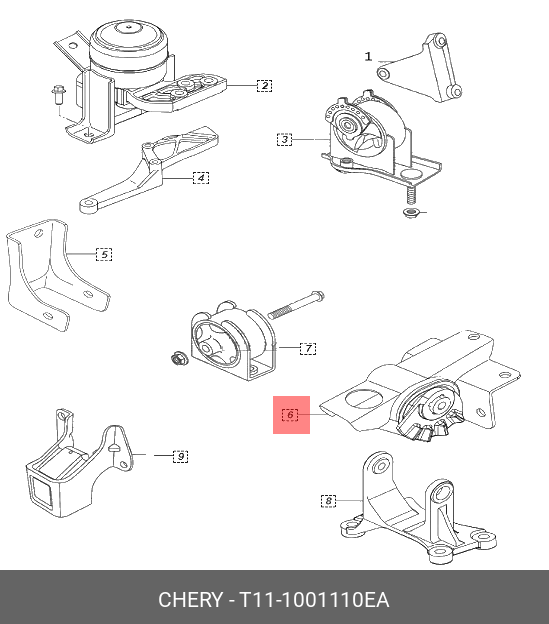 1
2
3
4
5
7
6
9
8
CHERY - T11-1001110EA