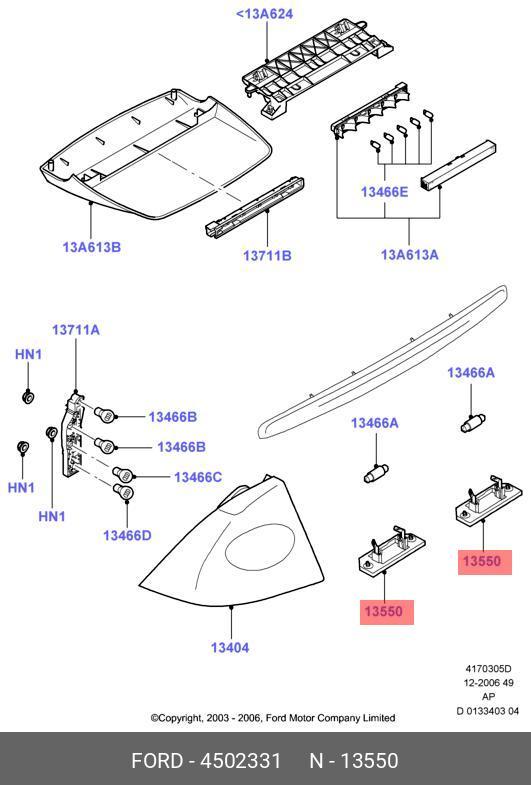 <13A624

13A613B

13711B

13466E

13A613A

13711A

HN1

13466B

13466B

13466C

HN1

HN1

13466D

13466A

13466A

13550

13550

13404

4170305D
12-2006 49
AP
D 0133403 04

©Copyright, 2003 - 2006, Ford Motor Company Limited

FORD - 4502331 N - 13550