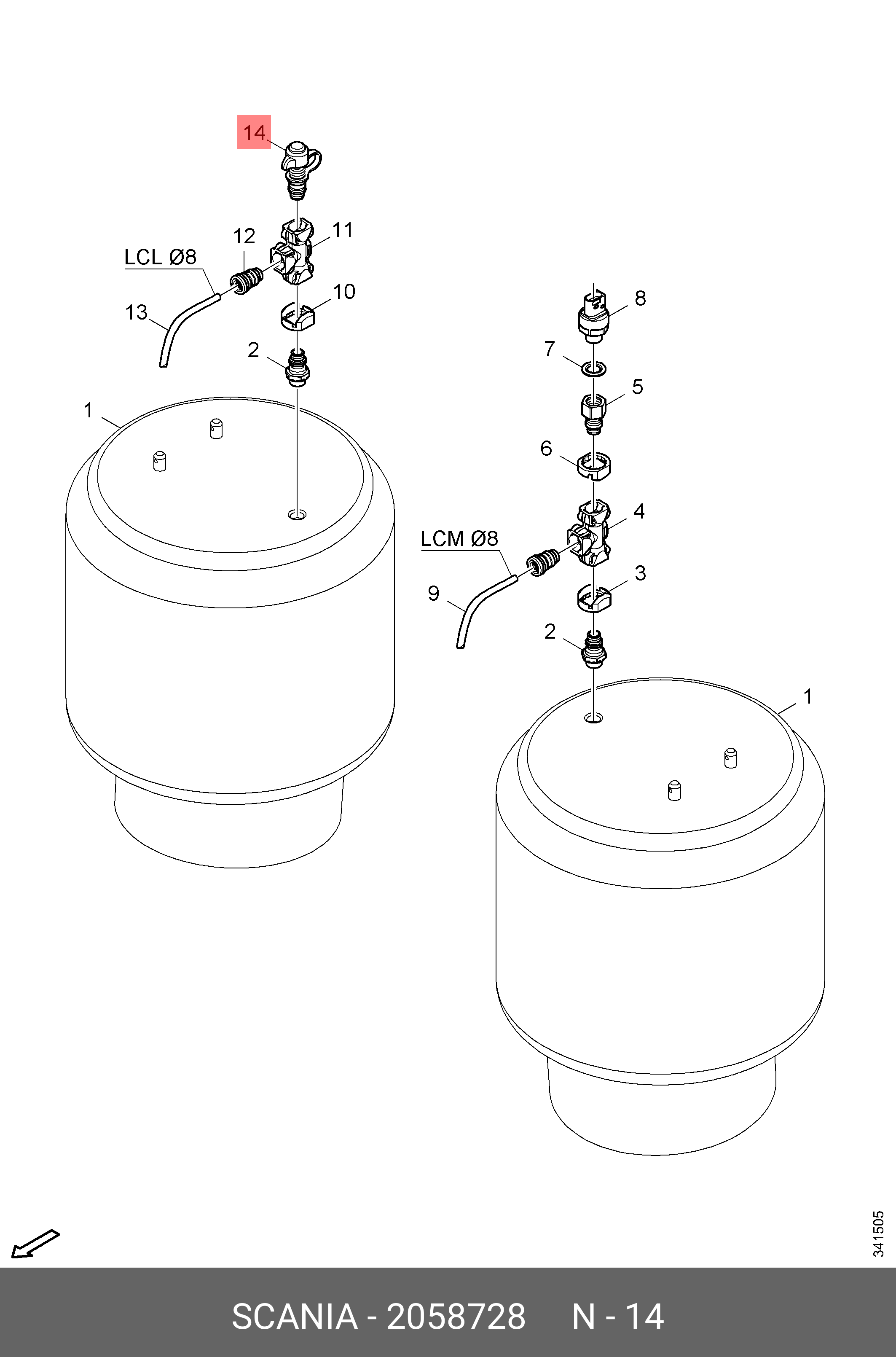 14

12

11

LCL Ø8

10

13

2

1

8

7

5

6

4

LCM Ø8

3

9

2

1

341505

SCANIA - 2058728 N - 14