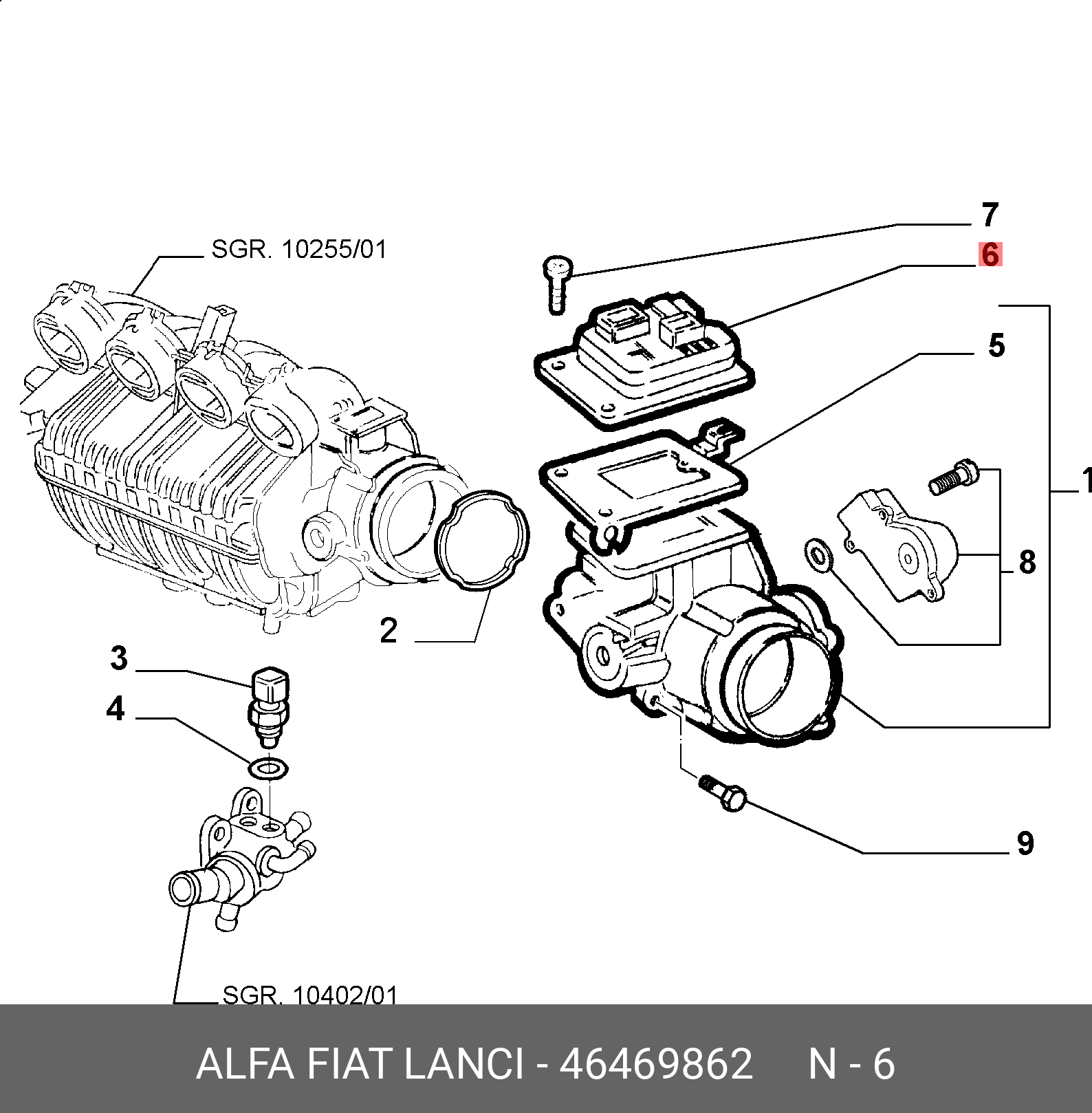 SGR. 10255/01

7

6

5

1

8

2

3

4

9

SGR. 10402/01

ALFA FIAT LANCI - 46469862 N - 6