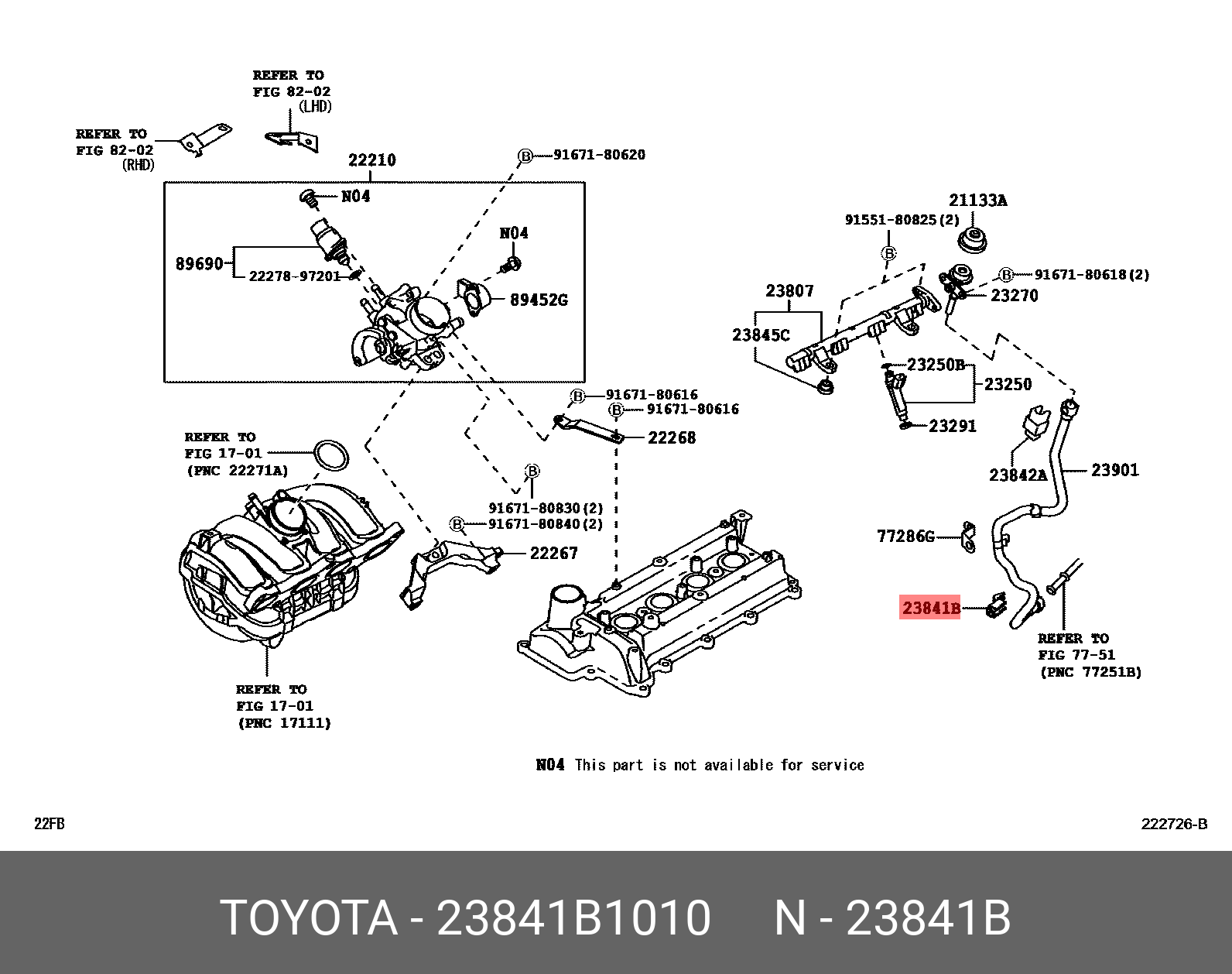 REFER TO
FIG 82-02
(LHD)

REFER TO
FIG 82-02
(RHD)

22210

B 91671-80620

N04

N04

89690

22278-97201

89452G

21133A

91551-80825(2)

B

B 91671-80618(2)

23270

23807

23845C

23250B

23250

23291

B 91671-80616

B 91671-80616

22268

REFER TO
FIG 17-01
(PNC 22271A)

B

91671-80830(2)

B 91671-80840(2)

22267

23842A

23901

77286G

23841B

REFER TO
FIG 77-51
(PNC 77251B)

REFER TO
FIG 17-01
(PNC 17111)

N04 This part is not available for service

22FB

222726-B

TOYOTA - 23841B1010 N - 23841B