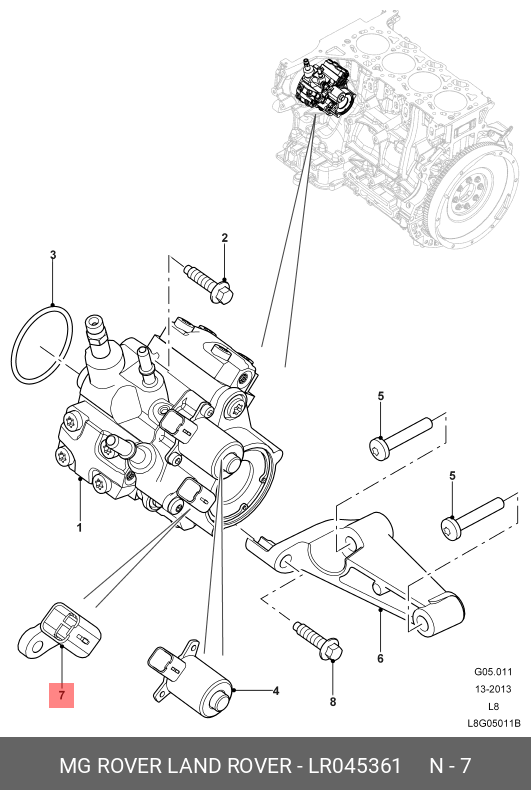 3

2

5

5

1

6

7

4

8

G05.011
13-2013
L8
L8G05011B

MG ROVER LAND ROVER - LR045361 N - 7