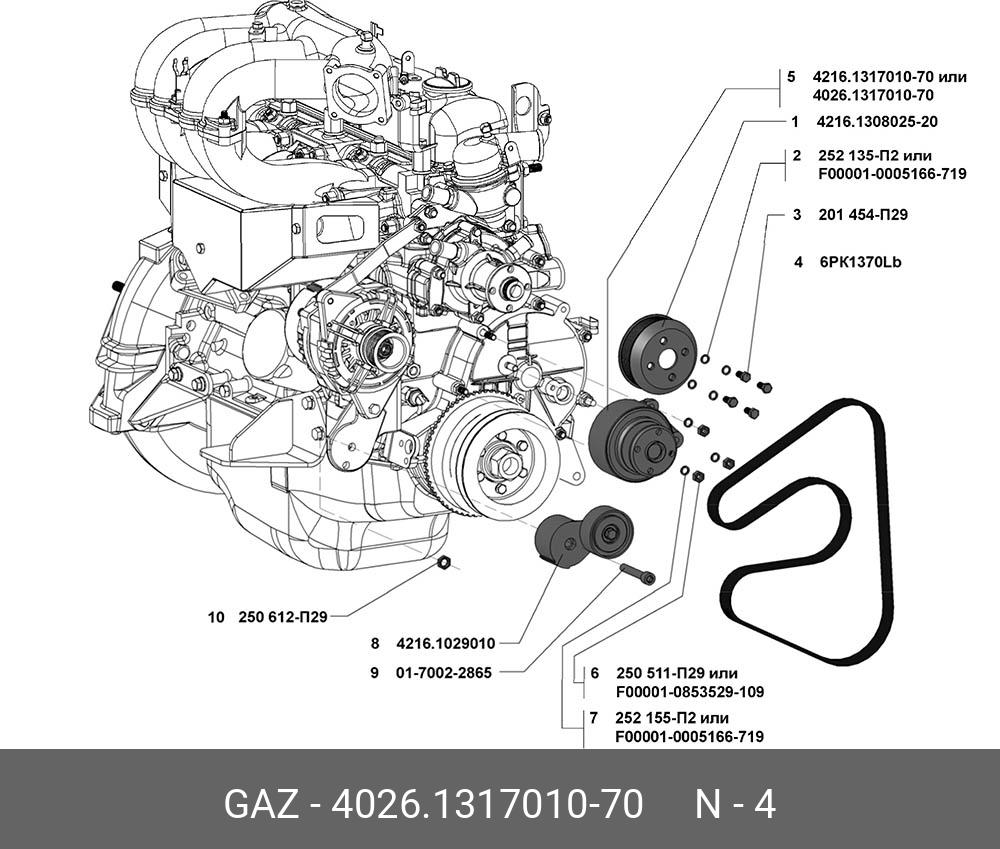 5 4216.1317010-70 или
4026.1317010-70

1 4216.1308025-20

2 252 135-П2 или
F00001-0005166-719

3 201 454-П29

4 6PK1370Lb

10 250 612-П29

8 4216.1029010

9 01-7002-2865

6 250 511-П29 или
F00001-0853529-109

7 252 155-П2 или
F00001-0005166-719

GAZ - 4026.1317010-70 N - 4