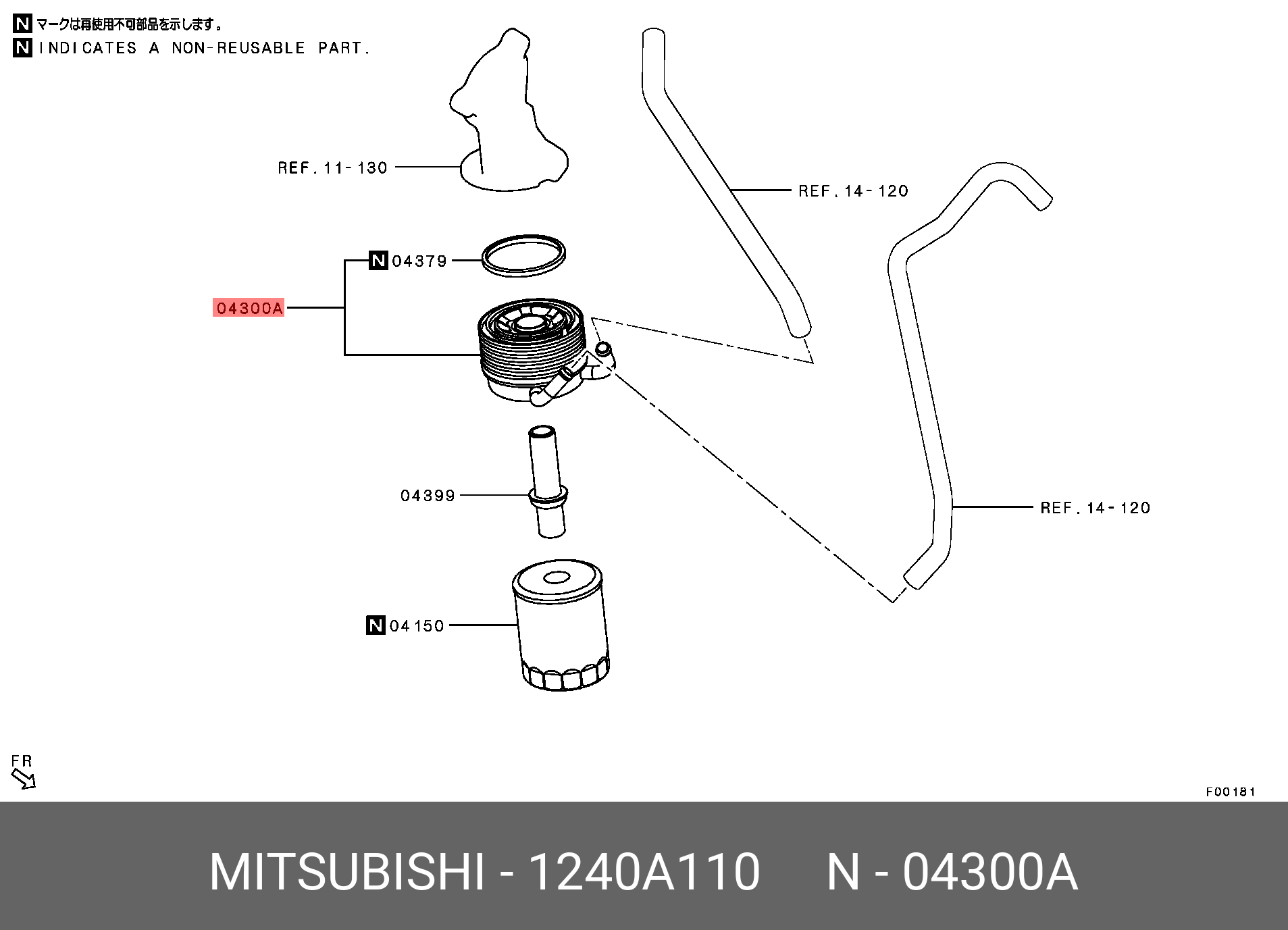 N マークは再使用不可部品を示します。
N INDICATES A NON-REUSABLE PART.

REF. 11-130

REF. 14-120

N 04379

04300A

04399

REF. 14-120

N 04150

FR

F00181

MITSUBISHI - 1240A110 N - 04300A