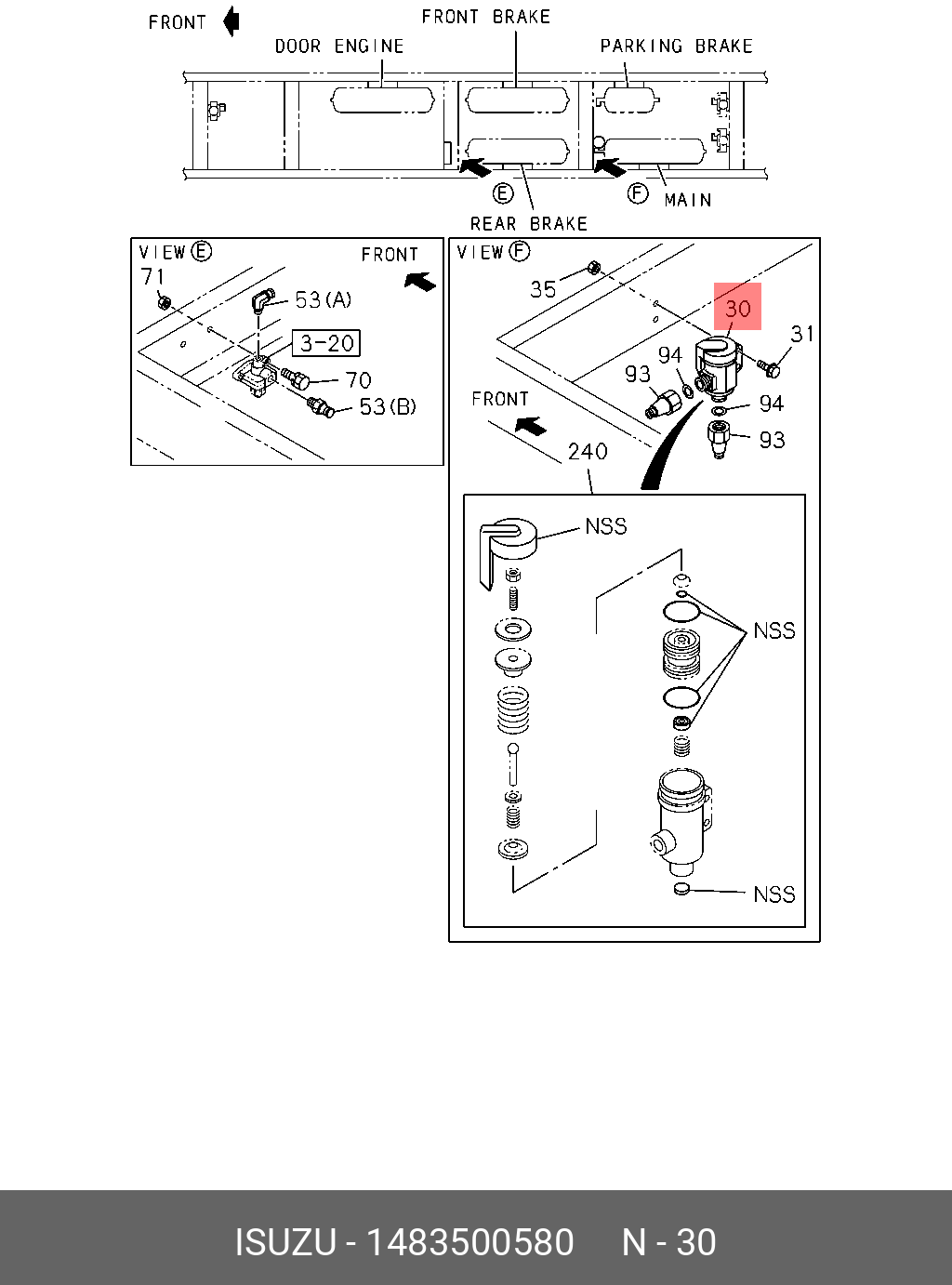 FRONT
FRONT BRAKE
DOOR ENGINE
PARKING BRAKE
E
F
MAIN
REAR BRAKE

VIEW E
FRONT
71
53(A)
3-20
70
53(B)

VIEW F
35
30
31
94
93
94
93
FRONT
240
NSS
NSS
NSS

ISUZU - 1483500580 N - 30