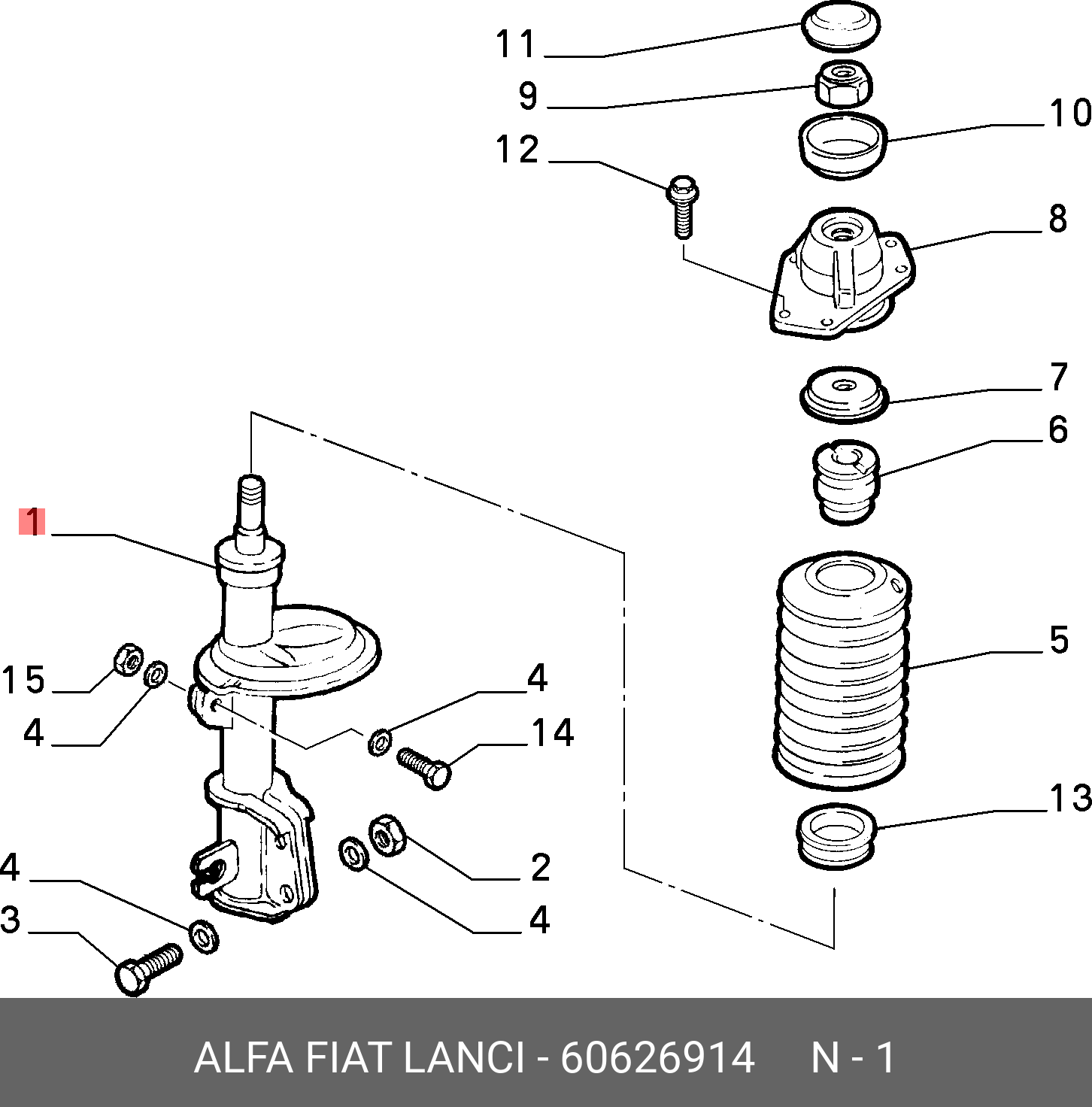 11
9
10
12
8
7
6
1
5
15
4
4
14
13
4
2
3
4

ALFA FIAT LANCI - 60626914 N - 1