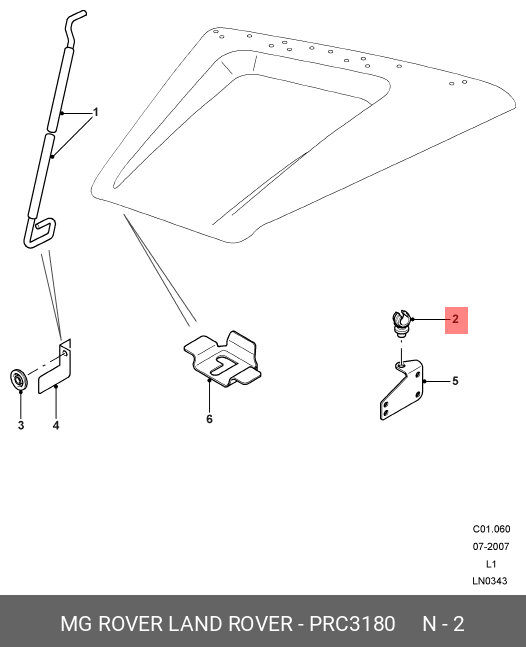 1
2
5
3
4
6

C01.060
07-2007
L1
LN0343

MG ROVER LAND ROVER - PRC3180 N - 2