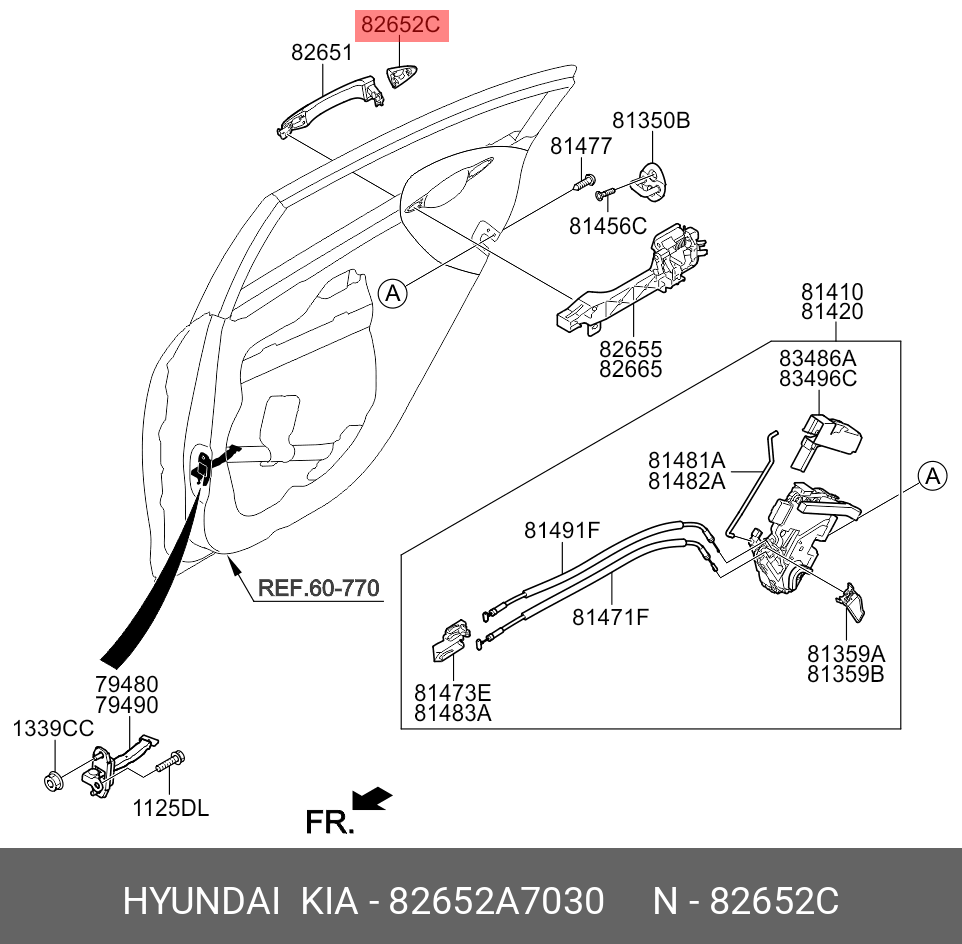 82652C
82651
81350B
81477
81456C
A
82655
82665
81410
81420
83486A
83496C
81481A
81482A
A
81491F
81471F
81359A
81359B
81473E
81483A
REF.60-770
79480
79490
1339CC
1125DL
FR.
HYUNDAI KIA - 82652A7030 N - 82652C