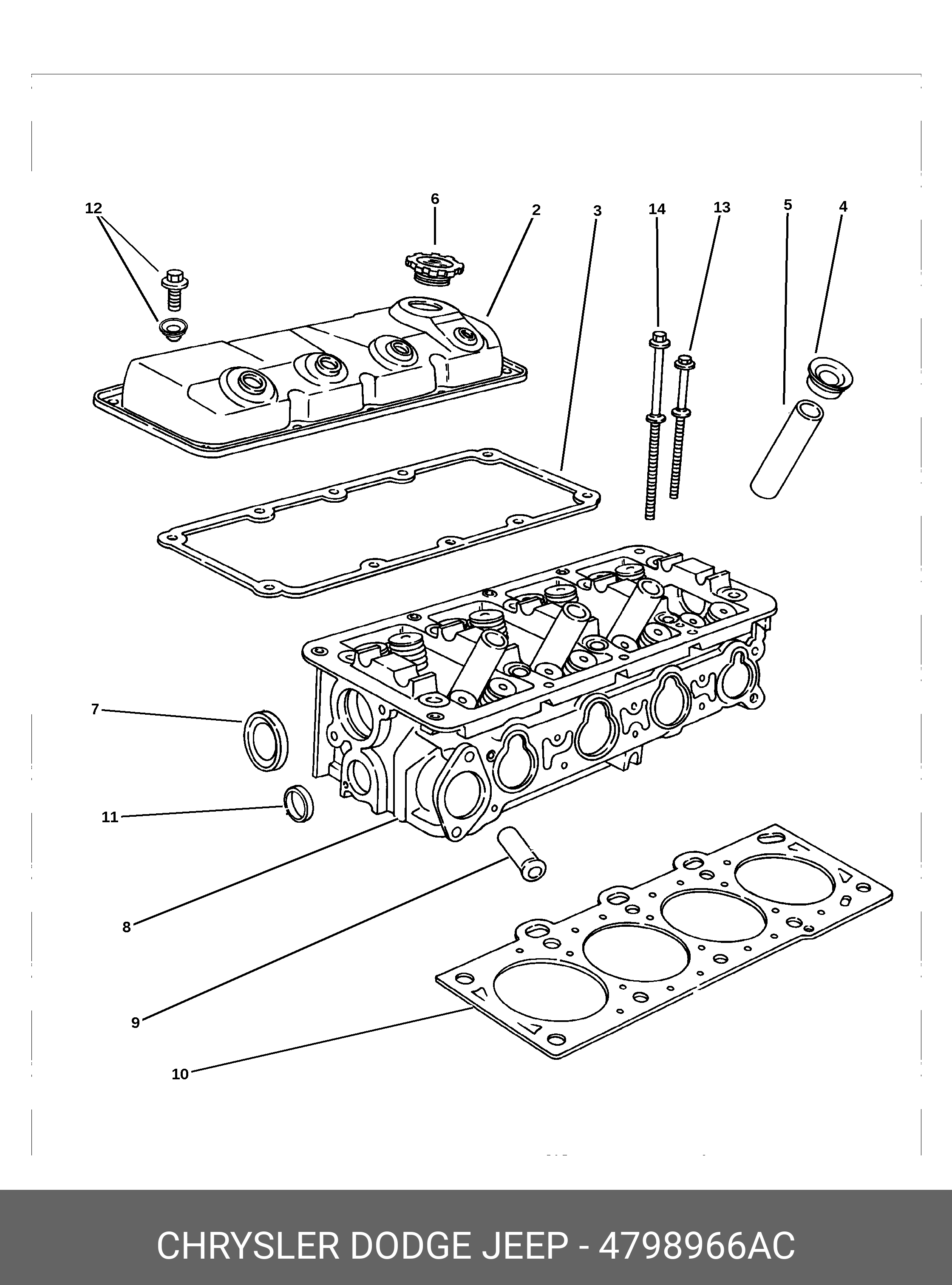 12
6
2
3
14
13
5
4
7
11
8
9
10

CHRYSLER DODGE JEEP - 4798966AC