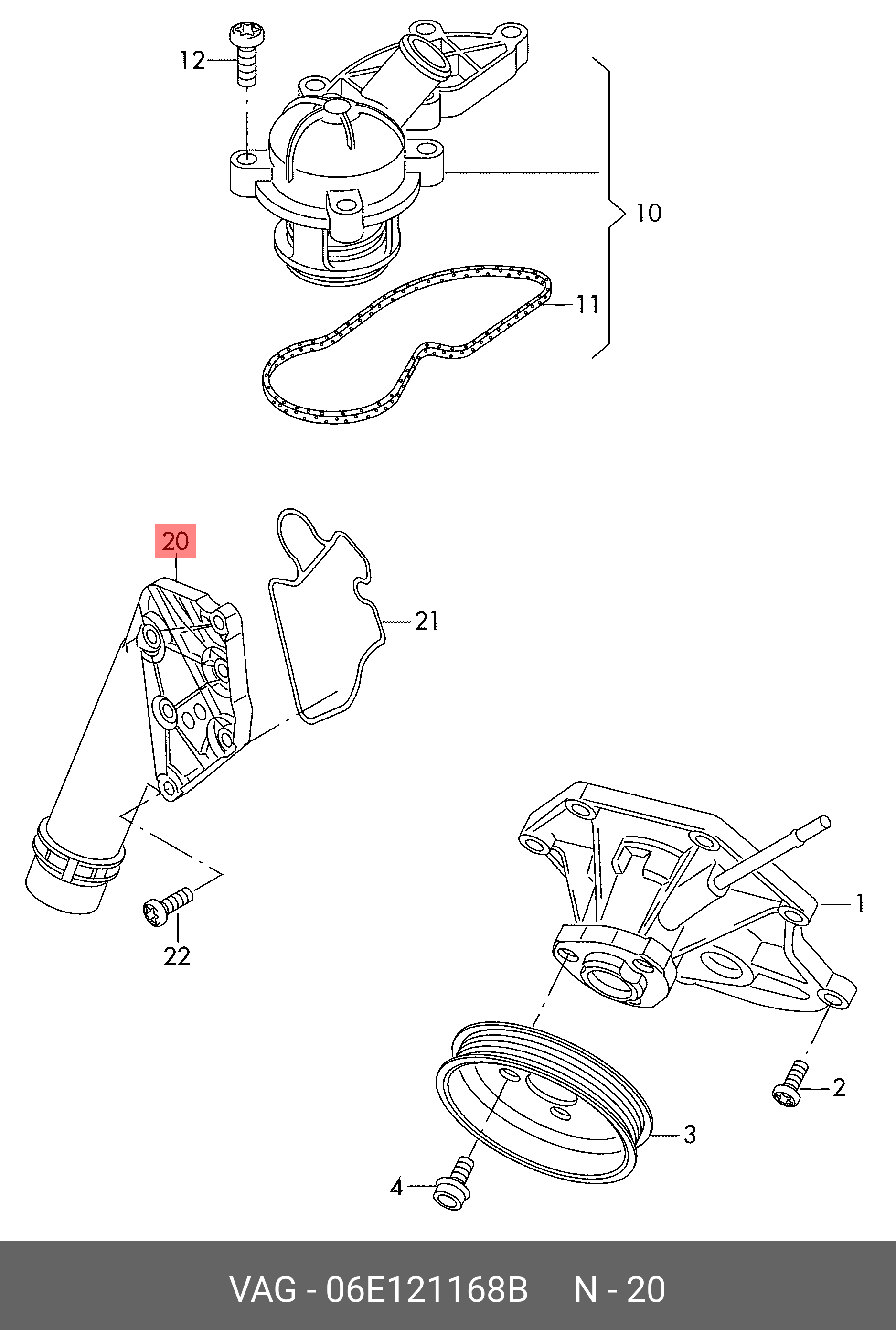 12

10

11

20

21

22

1

2

3

4

VAG - 06E121168B N - 20