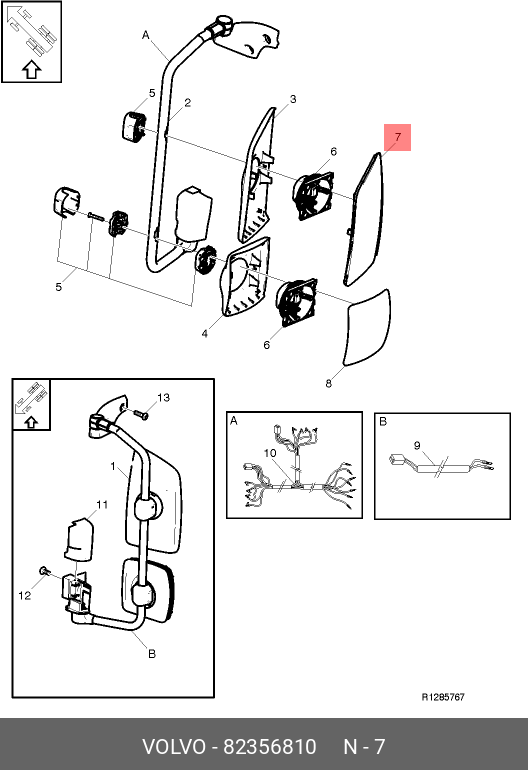 A
5
2
3
7
6
5
4
6
8
13
1
11
12
B
A
10
B
9
R1285767
VOLVO - 82356810 N - 7