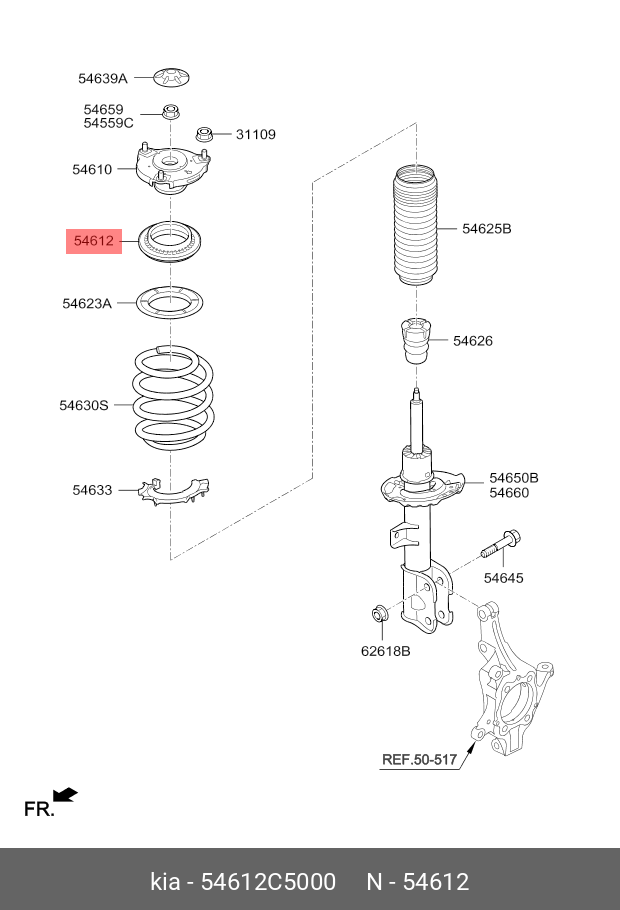 54639A
54659
54559C
31109
54610
54612
54623A
54630S
54633
54625B
54626
54650B
54660
54645
62618B
REF.50-517
FR.
kia - 54612C5000 N - 54612