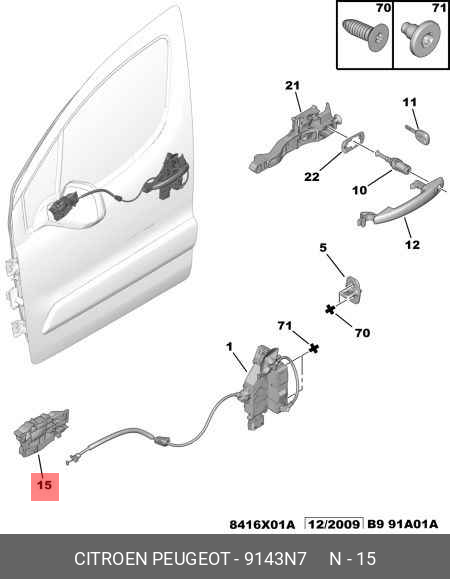 70
71
21
11
22
10
12
5
70
71
1
15
8416X01A 12/2009 B9 91A01A
CITROEN PEUGEOT - 9143N7 N - 15