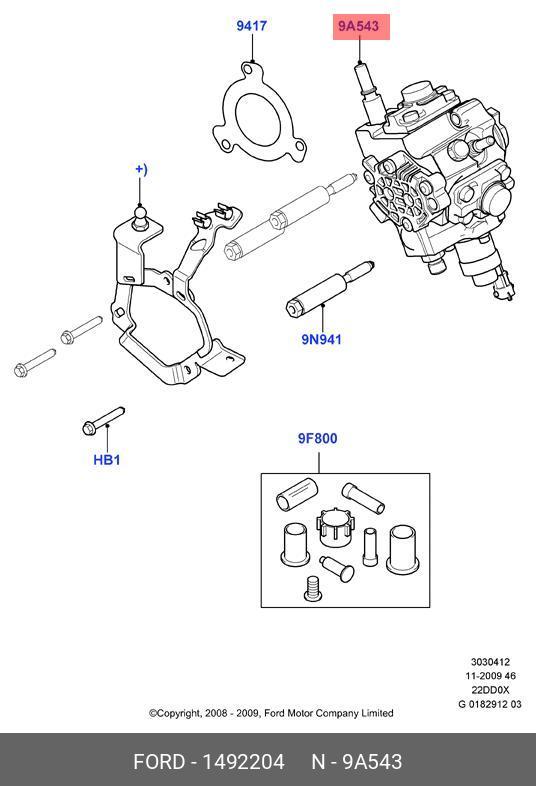 9417

9A543

+)

9N941

HB1

9F800

3030412
11-2009 46
22DD0X
G 0182912 03

©Copyright, 2008 - 2009, Ford Motor Company Limited

FORD - 1492204 N - 9A543