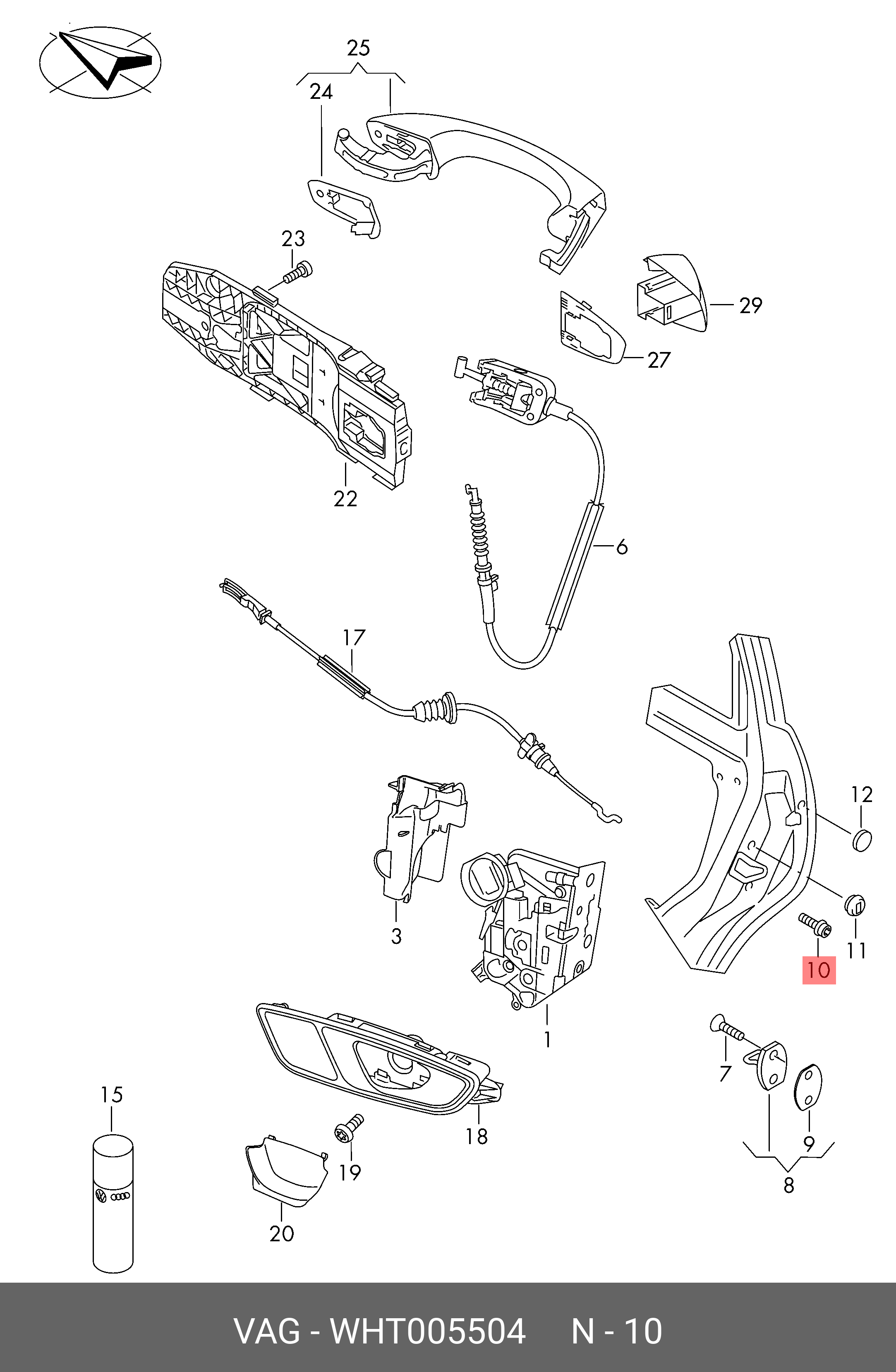 25
24
23
29
27
22
6
17
12
3
11
10
1
7
15
18
9
19
8
20
VAG - WHT005504 N - 10