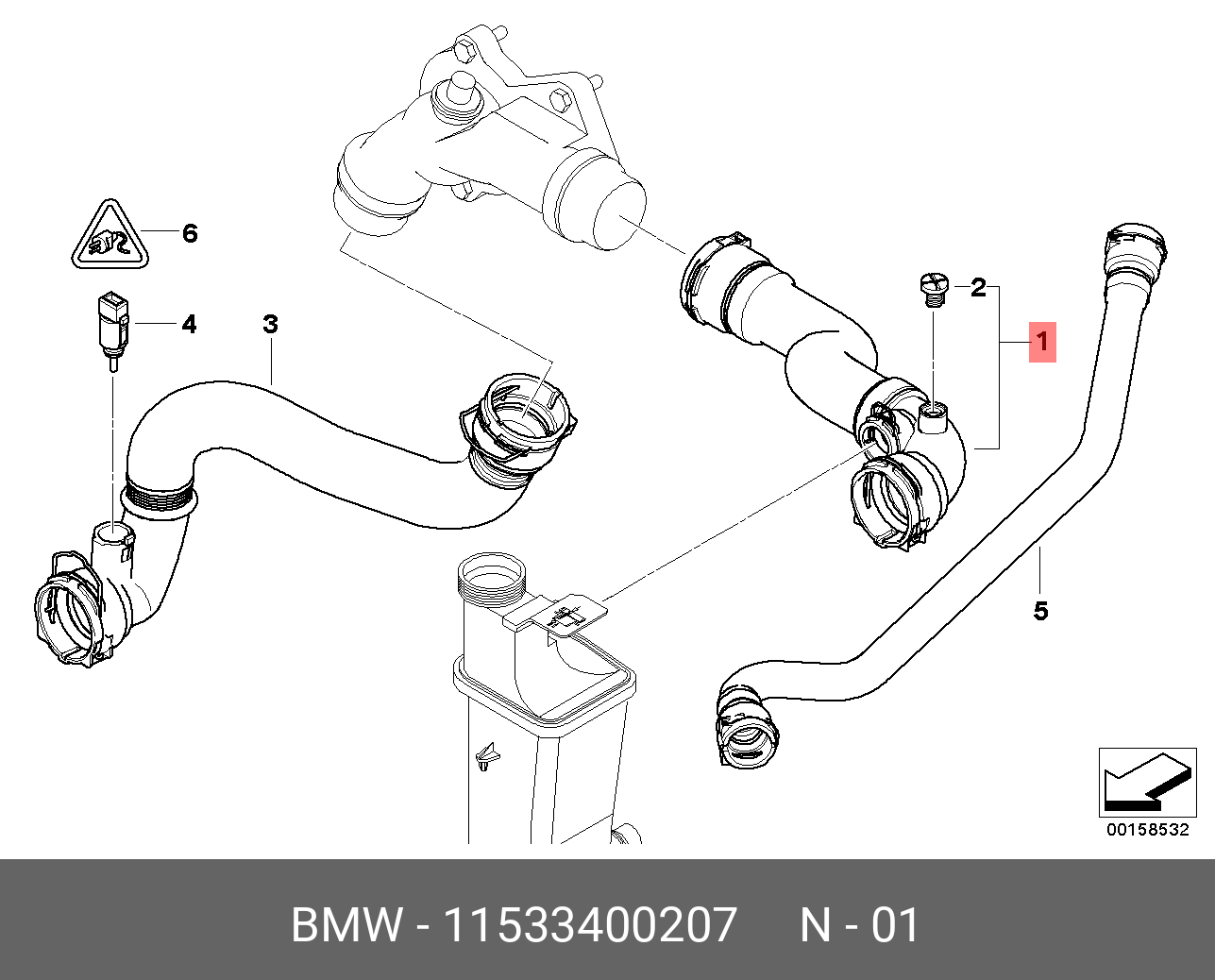 6
4
3
2
1
5
00158532
BMW - 11533400207 N - 01