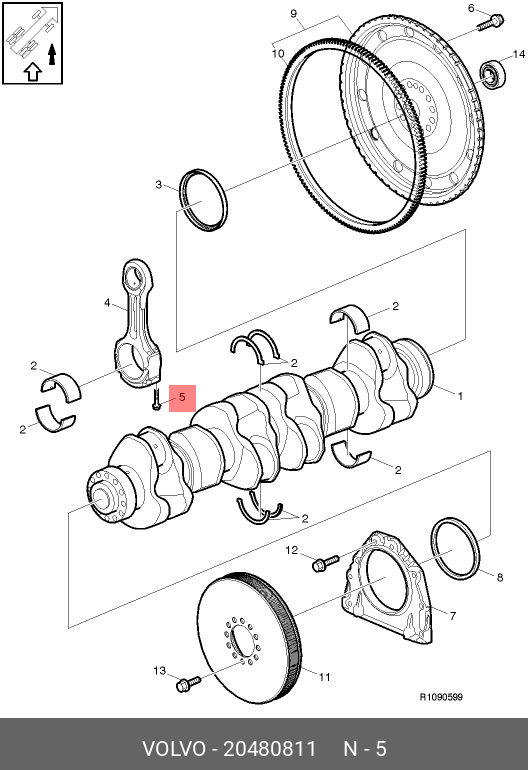 9
6
10
14
3
4
2
2
2
2
5
1
2
2
2
12
8
7
13
11
R1090599
VOLVO - 20480811 N - 5