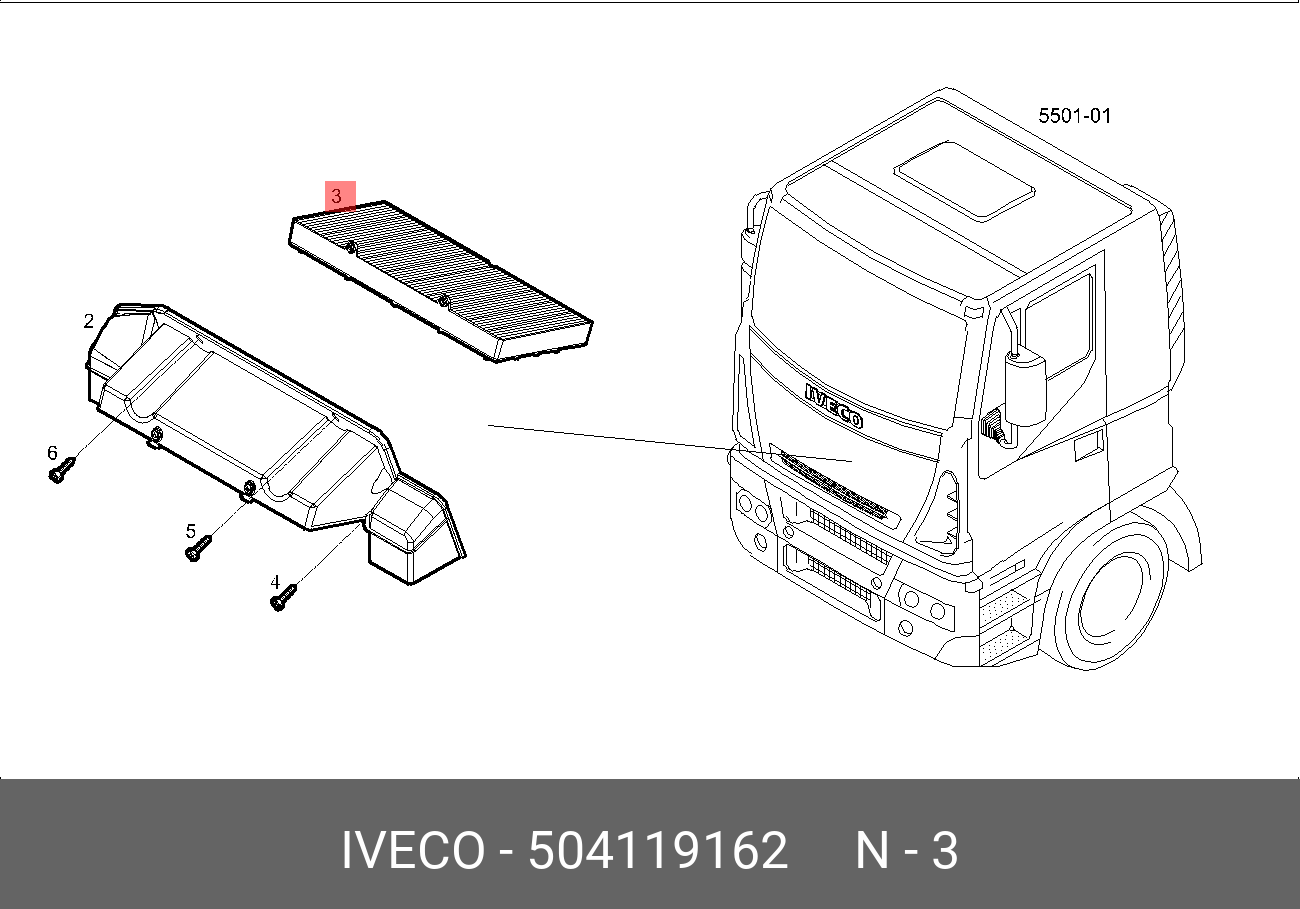 5501-01

3

2

6

5

4

IVECO

IVECO - 504119162 N - 3