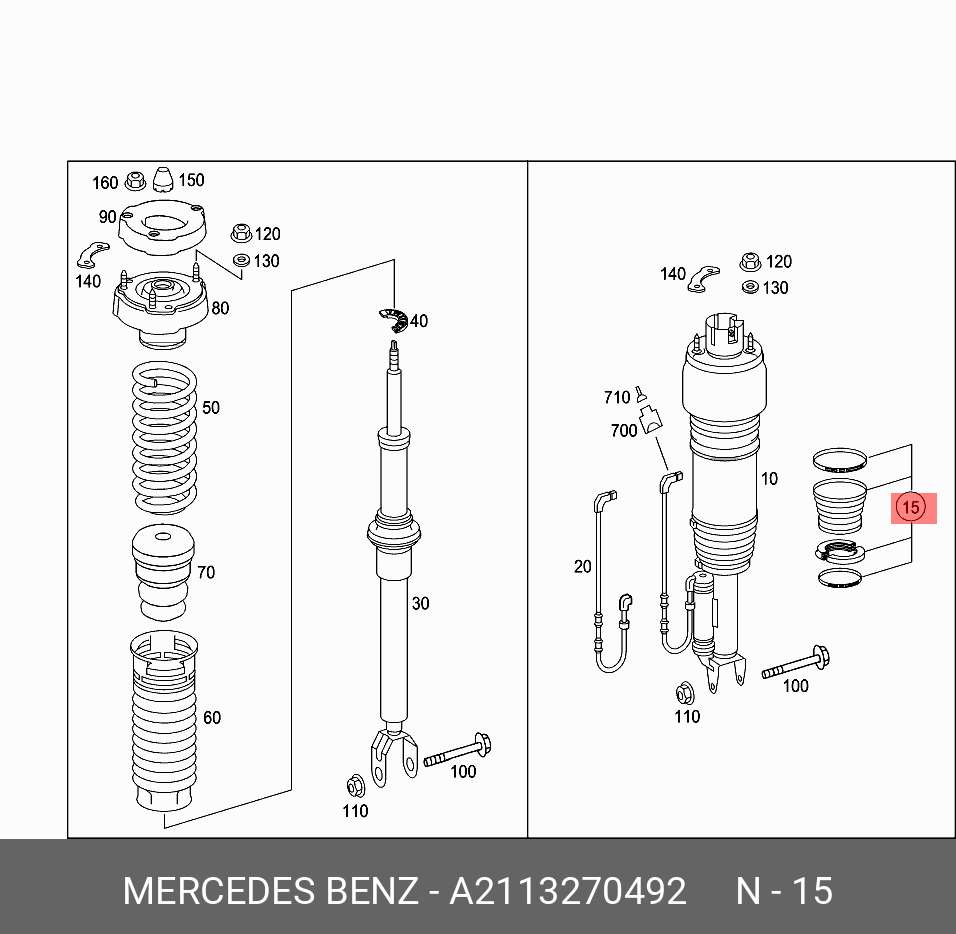 160 150
90
120
130
140
80
40
50
70
30
60
100
110

140 120
130
710
700
10
15
20
100
110

MERCEDES BENZ - A2113270492 N - 15