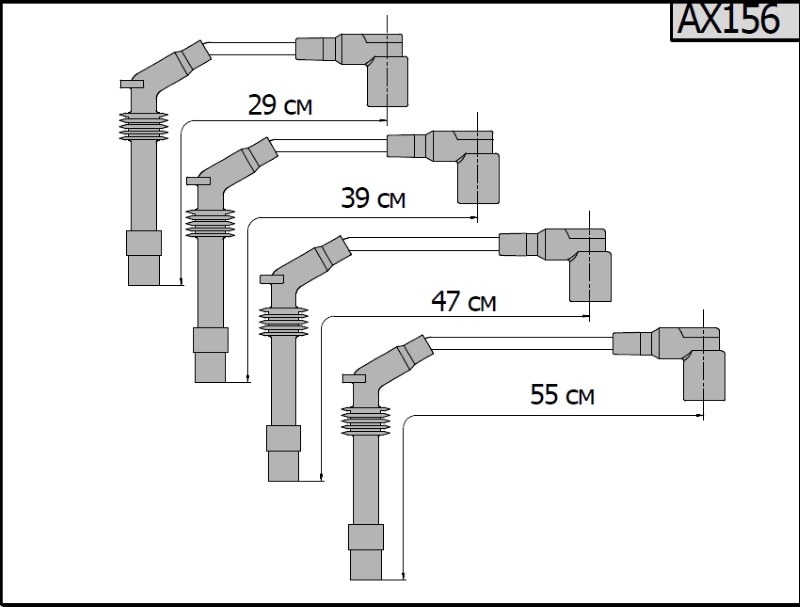 AX156

29 см

39 см

47 см

55 см