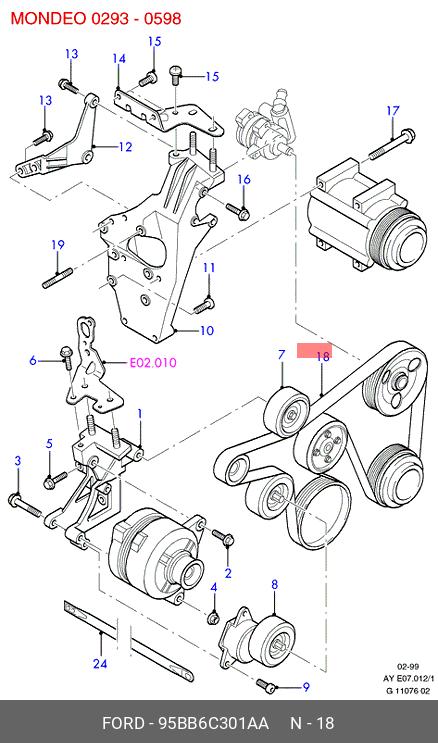 MONDEO 0293 - 0598

13
14
15
15
13
12
17
16
19
11
10
6
E02.010
7
18
1
5
3
2
4
8
24
9

02-99
AY E07.012/1
G 11076 02

FORD - 95BB6C301AA N - 18