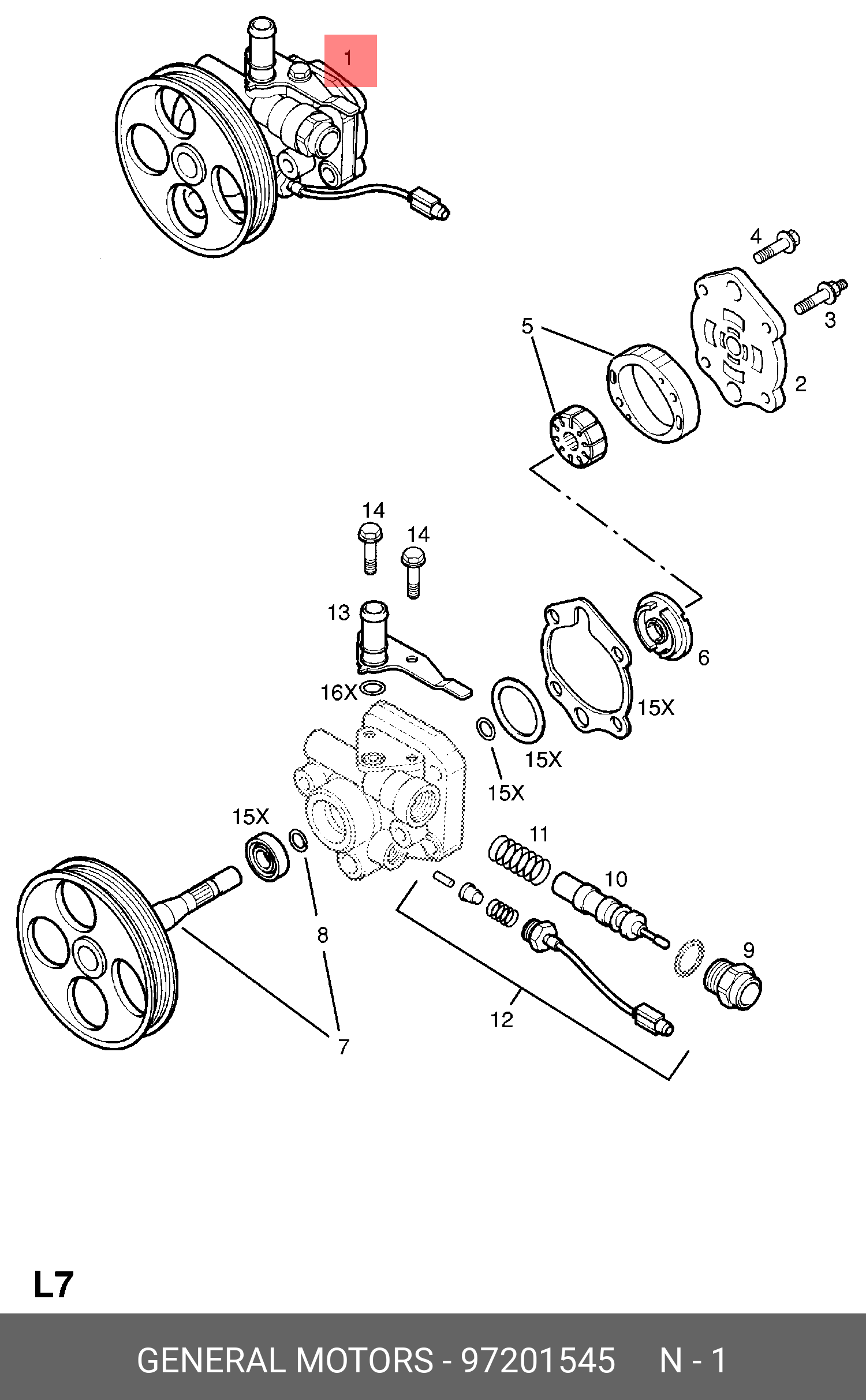 1

4

3

5

2

14

14

13

6

16X

15X

15X

15X

15X

11

10

8

9

12

7

L7

GENERAL MOTORS - 97201545 N - 1