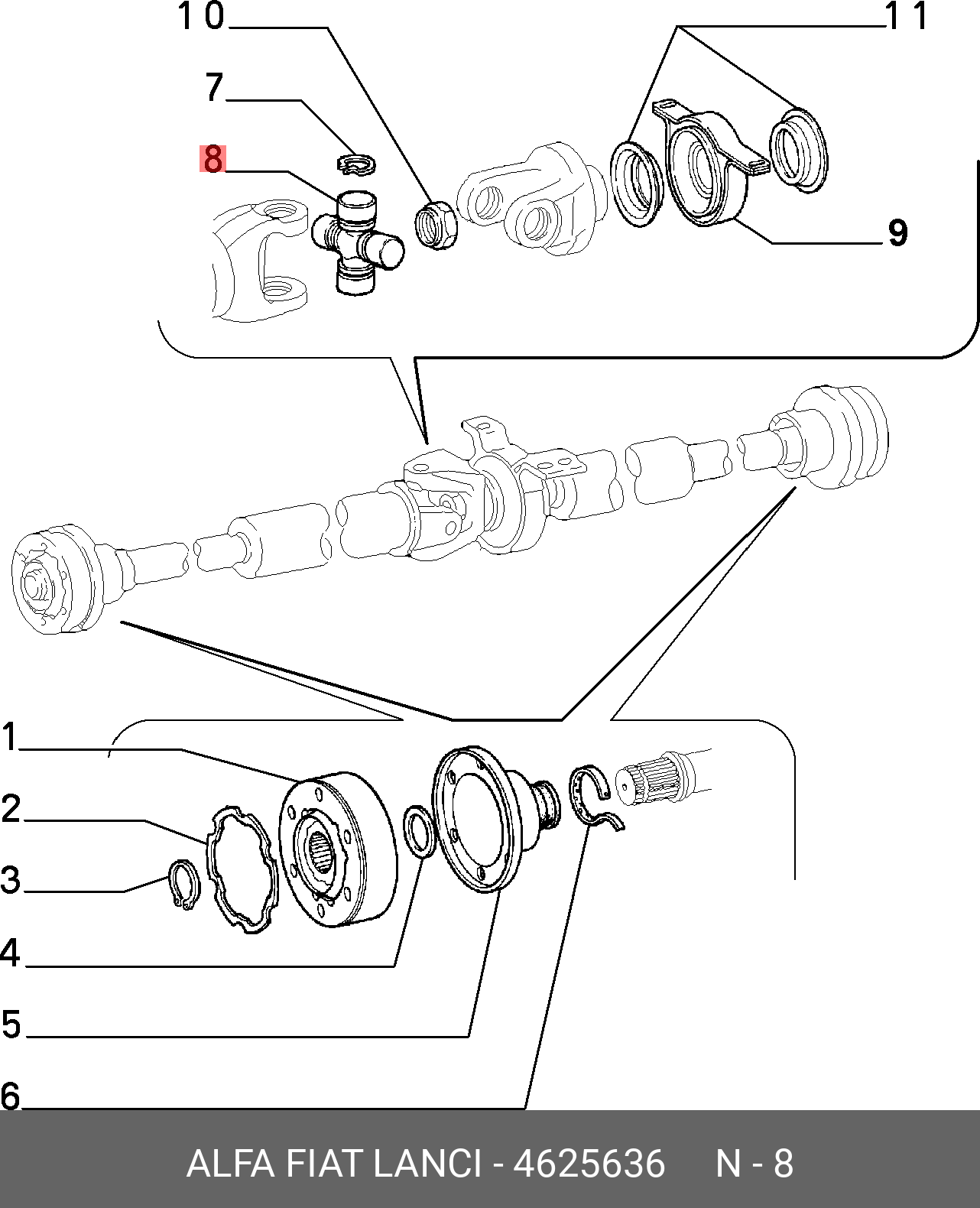 10
11
7
8
9
1
2
3
4
5
6
ALFA FIAT LANCI - 4625636 N - 8