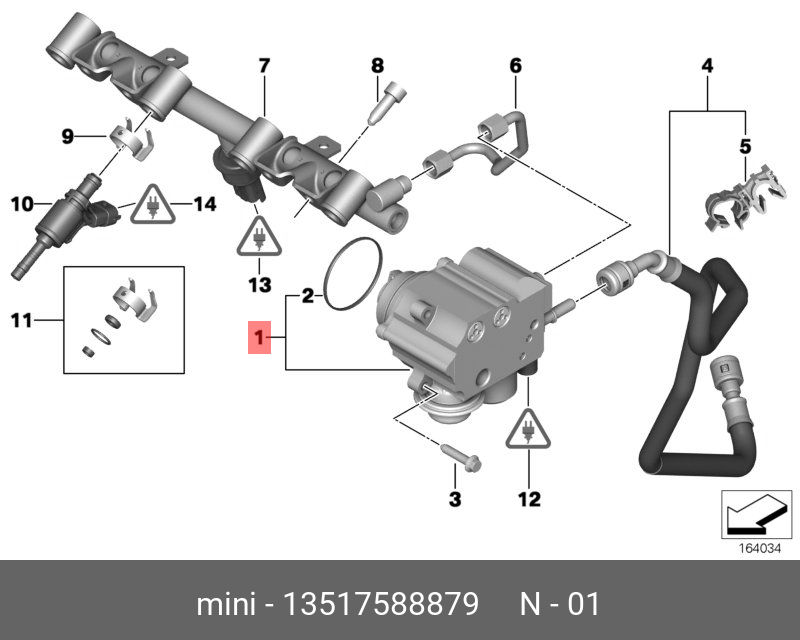 7
8
6
4
9
5
10
14
13
2
11
1
3
12
164034

mini - 13517588879 N - 01