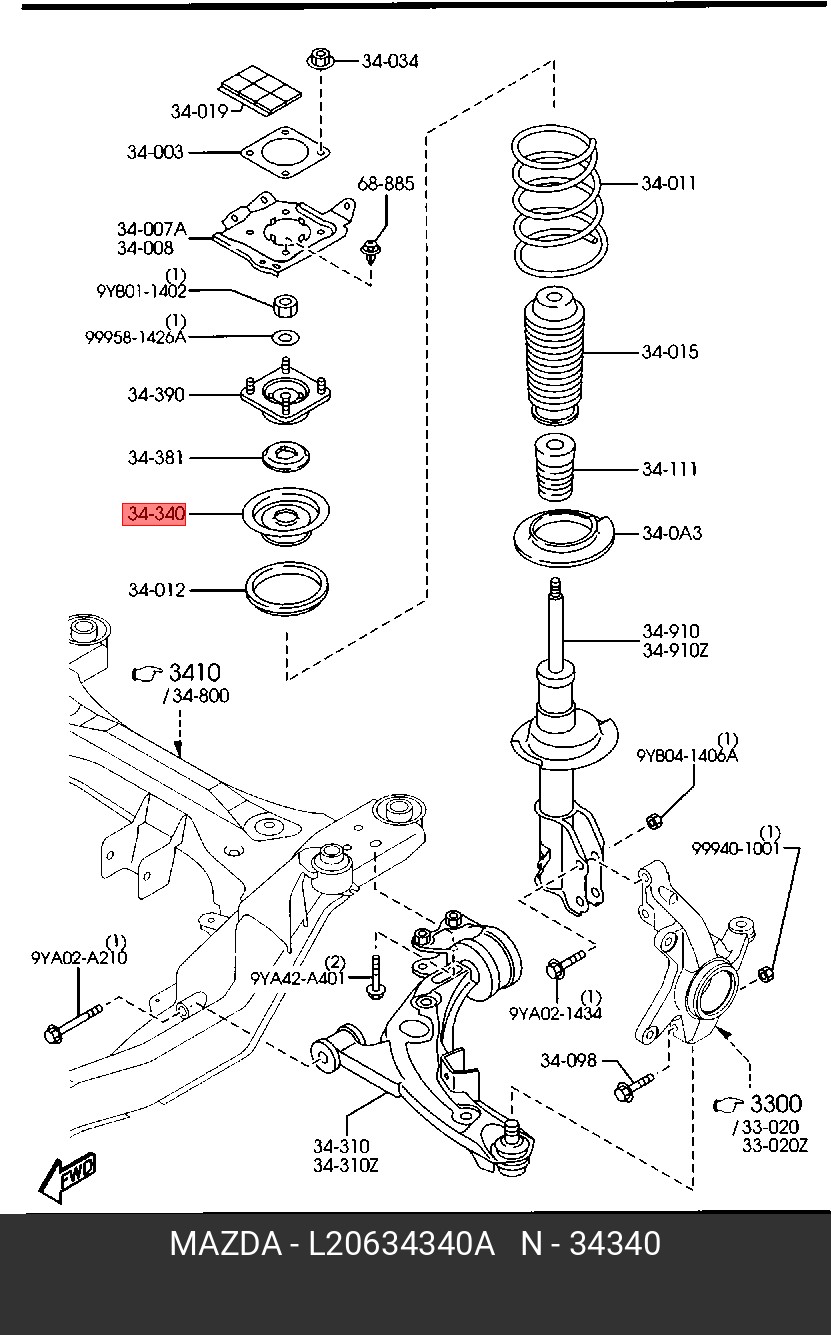 34-034
34-019
34-003
68-885
34-007A
34-008
(1)
9YB01-1402
(1)
99958-1426A
34-390
34-381
34-340
34-012
34-011
34-015
34-111
34-0A3
34-910
34-910Z
3410
/34-800
(1)
9YB04-1406A
(1)
99940-1001
(1)
9YA02-A210
(2)
9YA42-A401
(1)
9YA02-1434
34-098
3300
/33-020
33-020Z
34-310
34-310Z
FWD

MAZDA - L20634340A N - 34340