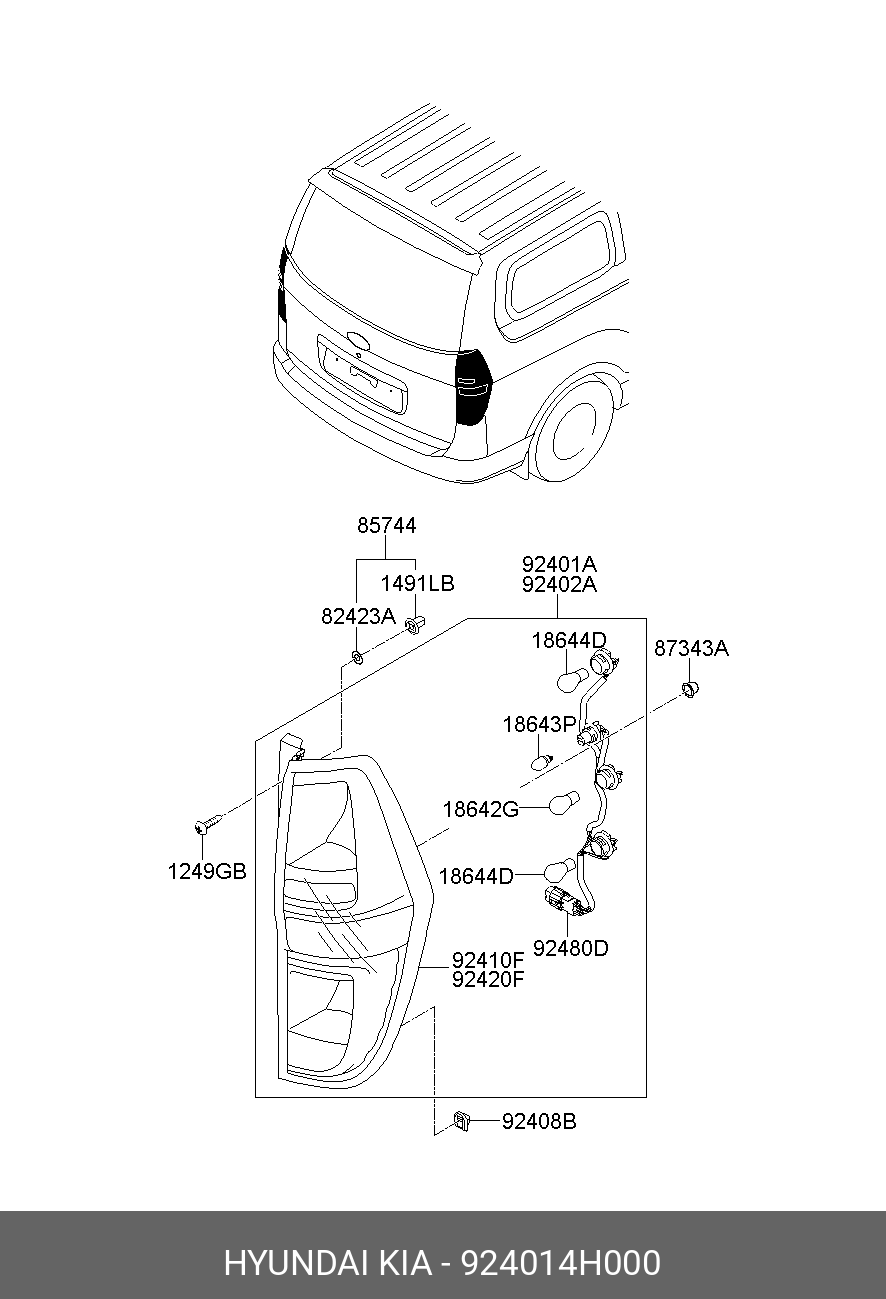 85744
92401A
92402A
1491LB
82423A
18644D
87343A
18643P
18642G
1249GB
18644D
92480D
92410F
92420F
92408B

HYUNDAI KIA - 924014H000