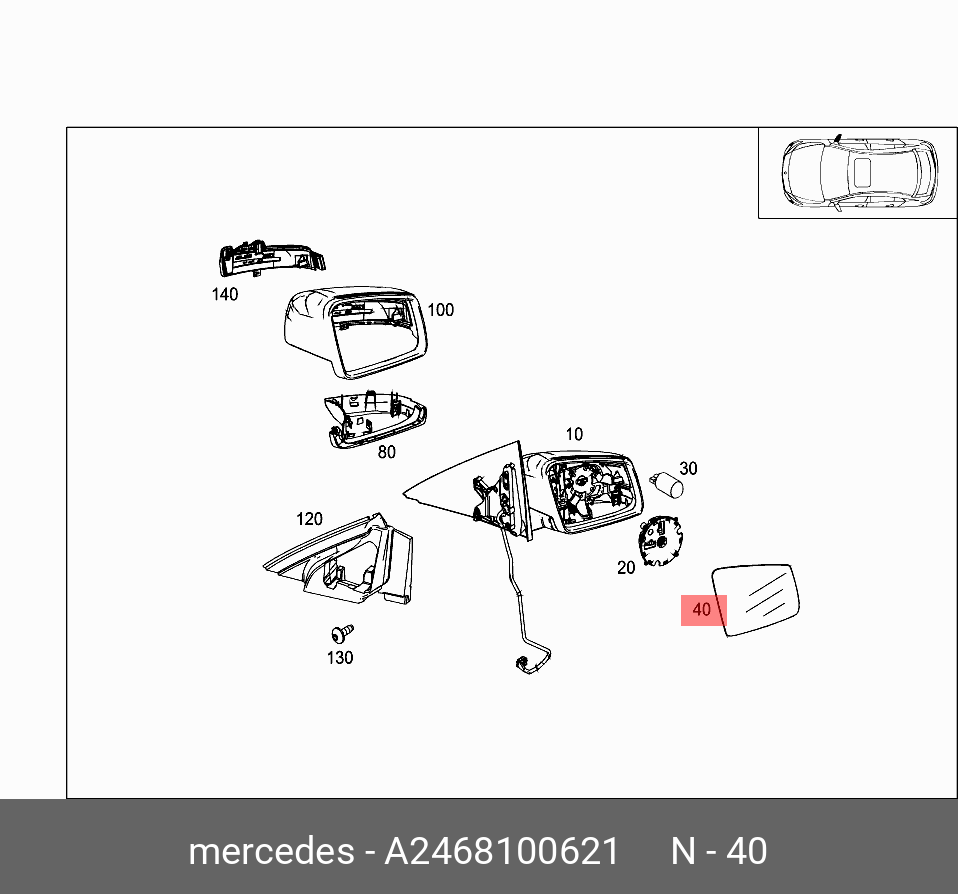 140
100
80
10
30
120
20
40
130

mercedes - A2468100621 N - 40